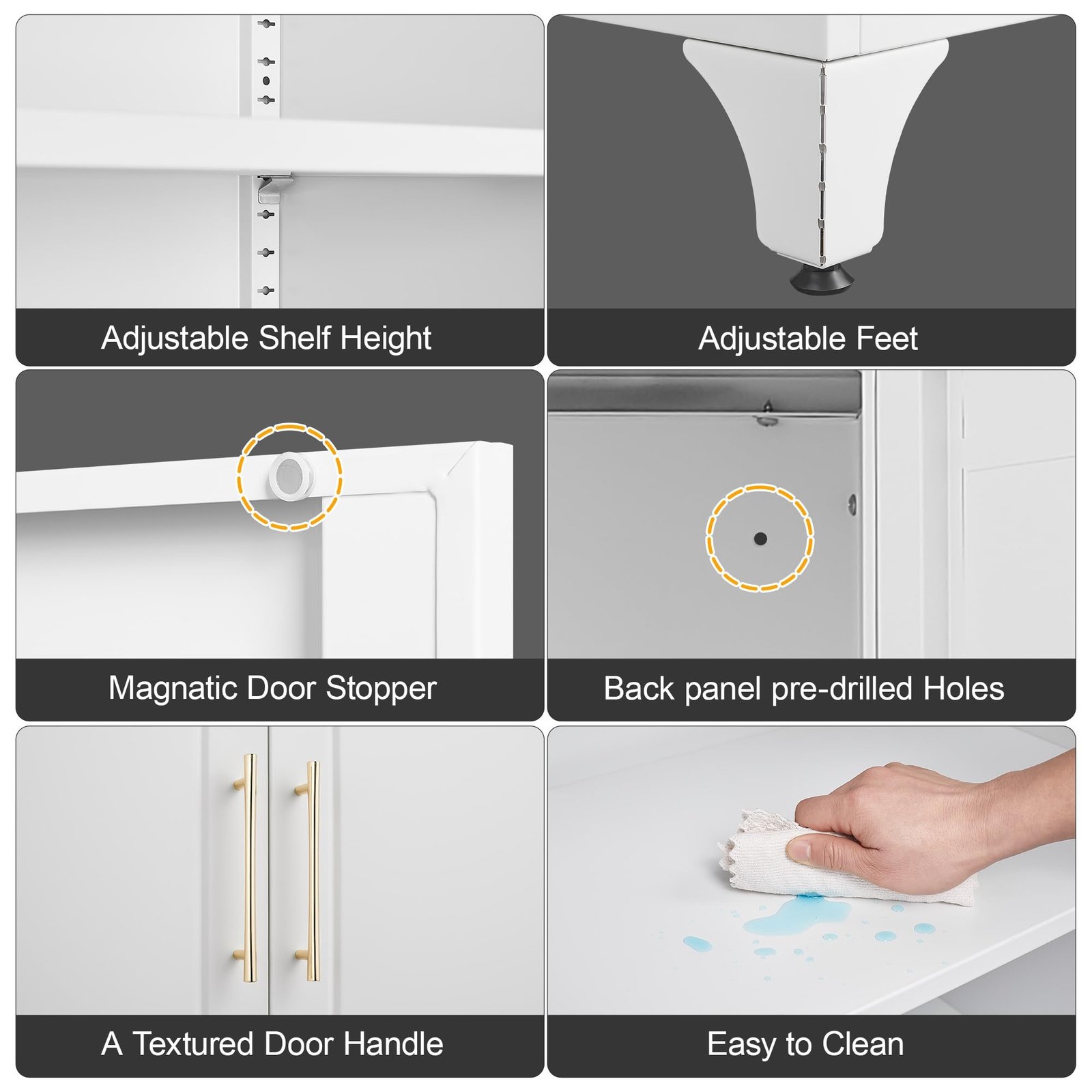 Adjustable Shelf Height

Adjustable Feet

Magnatic Door Stopper

Back panel pre-drilled Holes

A Textured Door Handle

Easy to Clean