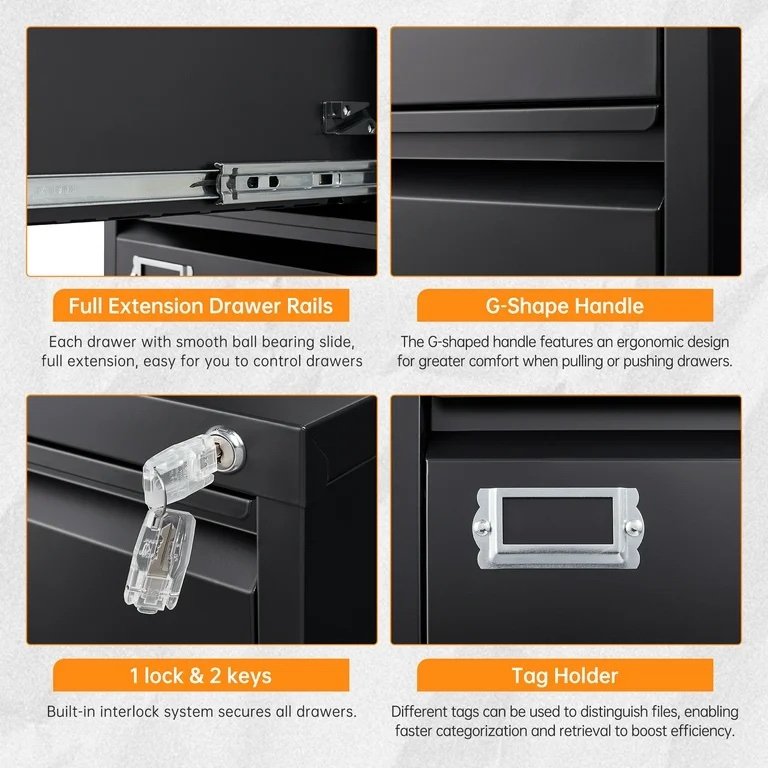 Full Extension Drawer Rails

Each drawer with smooth ball bearing slide, full extension, easy for you to control drawers

G-Shape Handle

The G-shaped handle features an ergonomic design for greater comfort when pulling or pushing drawers.

1 lock & 2 keys

Built-in interlock system secures all drawers.

Tag Holder

Different tags can be used to distinguish files, enabling faster categorization and retrieval to boost efficiency.