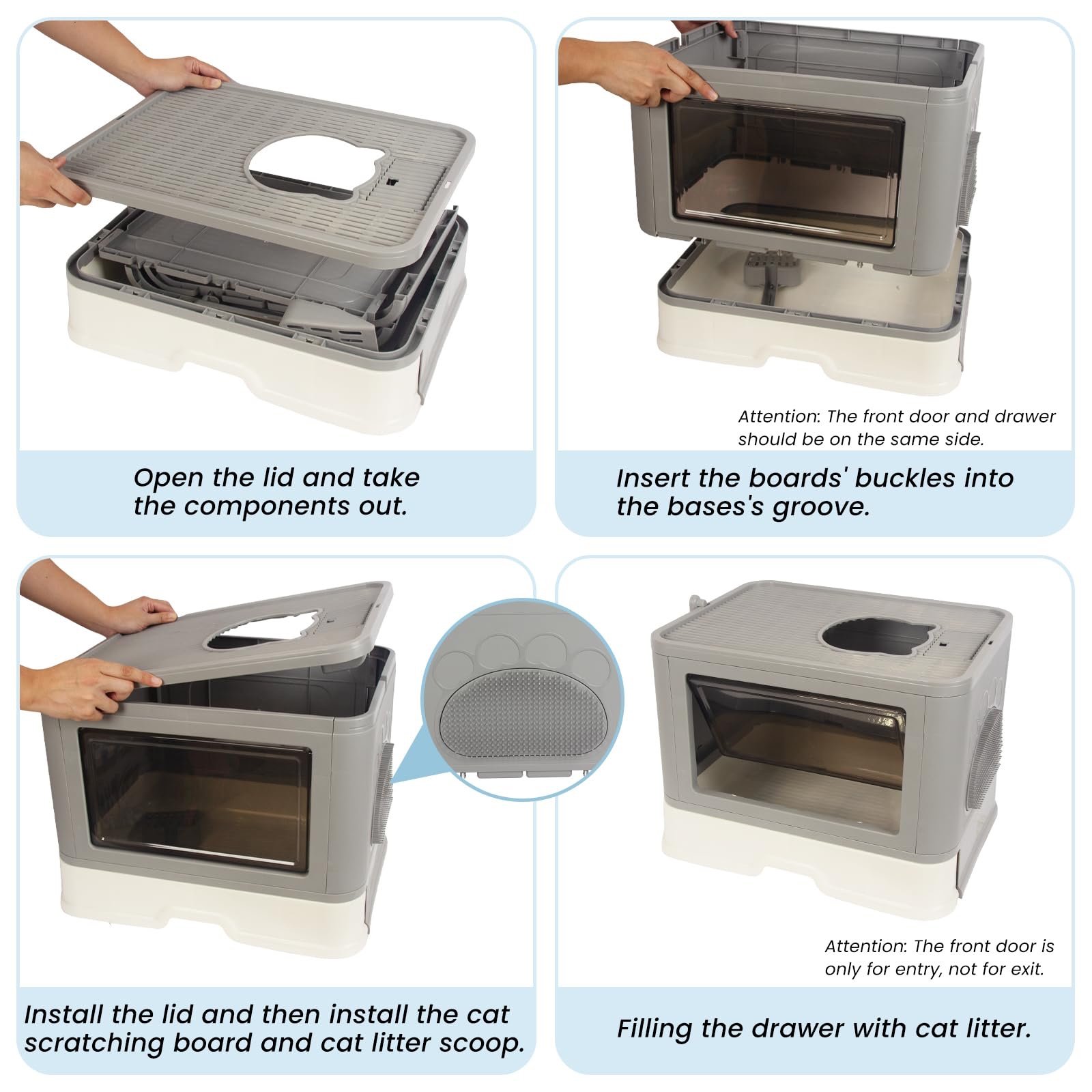 Open the lid and take the components out.

Attention: The front door and drawer should be on the same side.

Insert the boards' buckles into the bases's groove.

Install the lid and then install the cat scratching board and cat litter scoop.

Attention: The front door is only for entry, not for exit.

Filling the drawer with cat litter.