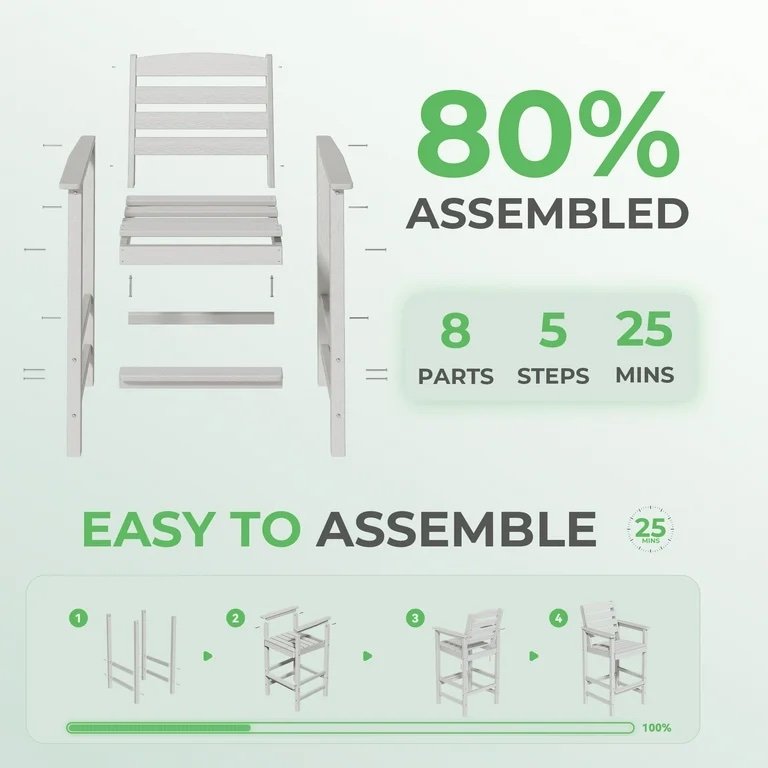 80%
ASSEMBLED

8
PARTS

5
STEPS

25
MINS

EASY TO ASSEMBLE

25
MINS

1

2

3

4

100%