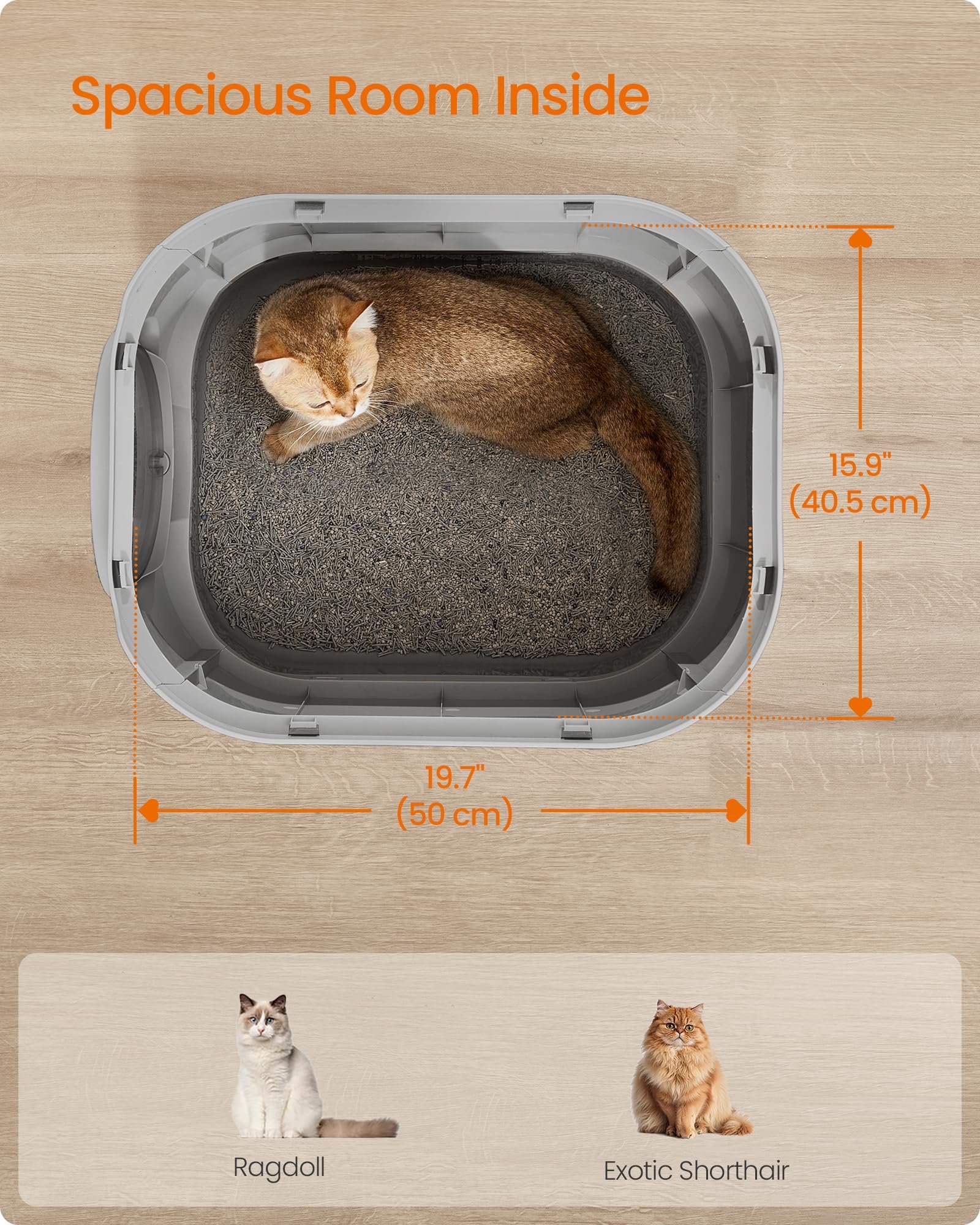 Spacious Room Inside

15.9"
(40.5 cm)

19.7"
(50 cm)

Ragdoll

Exotic Shorthair