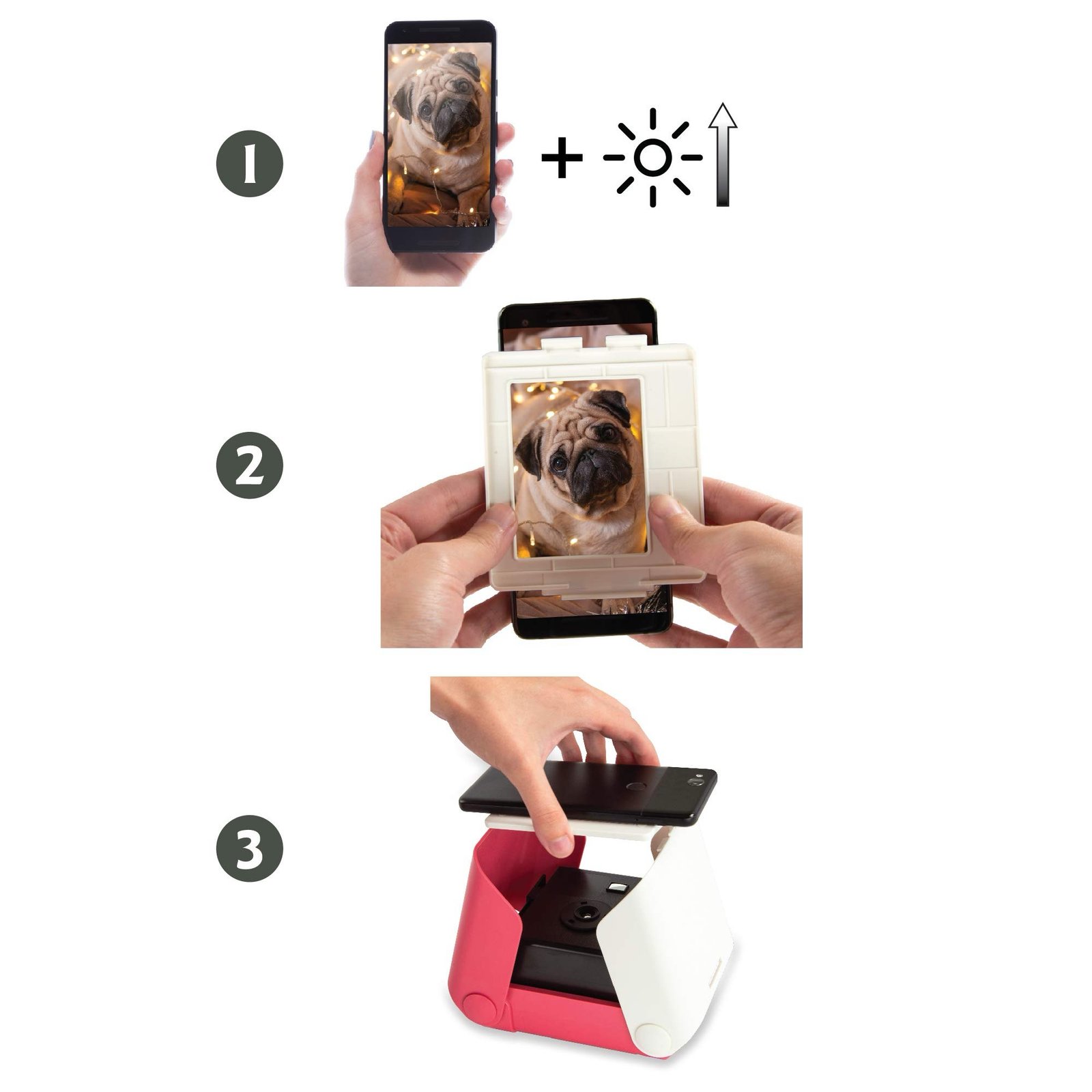 1
+
2
3