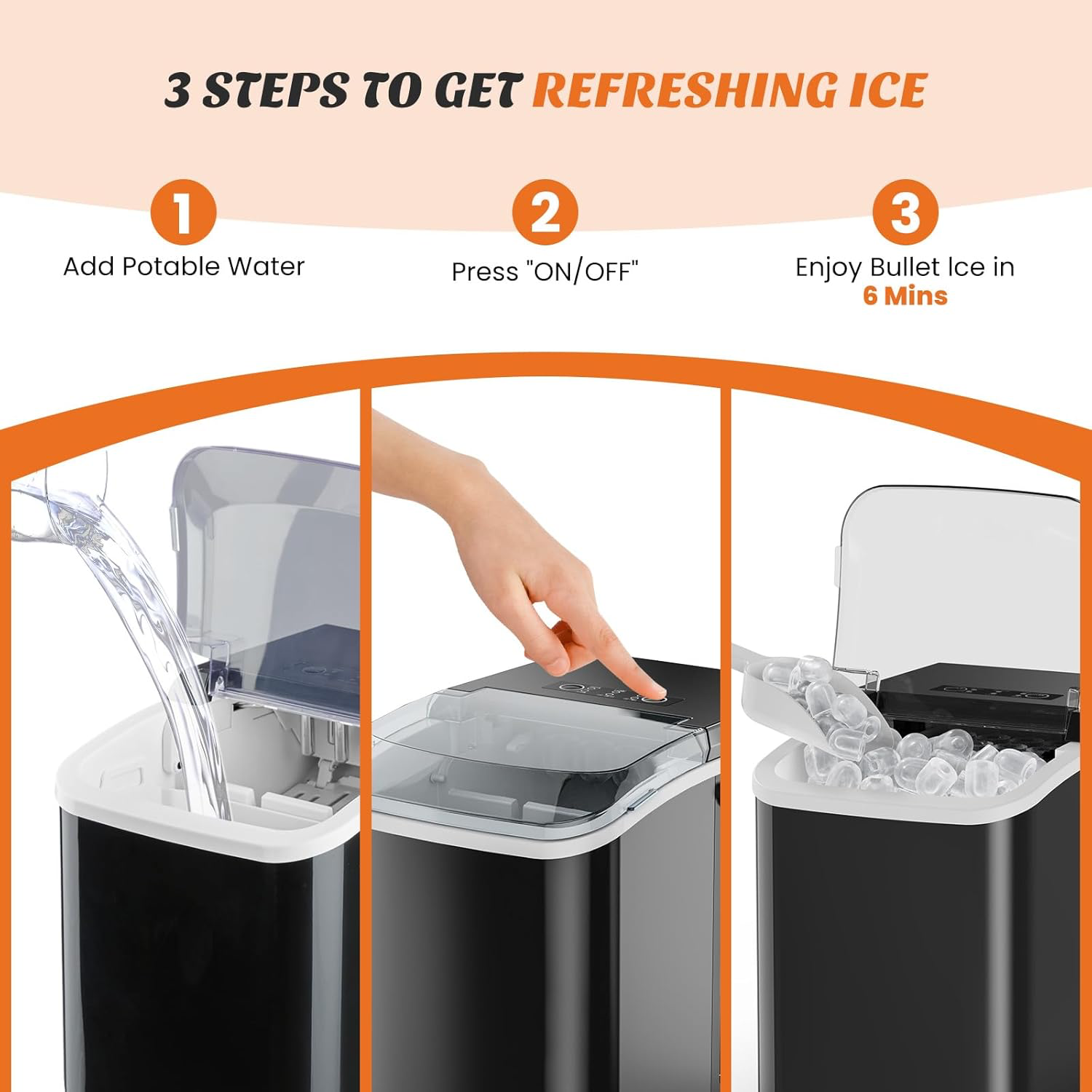 3 STEPS TO GET REFRESHING ICE

1
Add Potable Water

2
Press "ON/OFF"

3
Enjoy Bullet Ice in 6 Mins