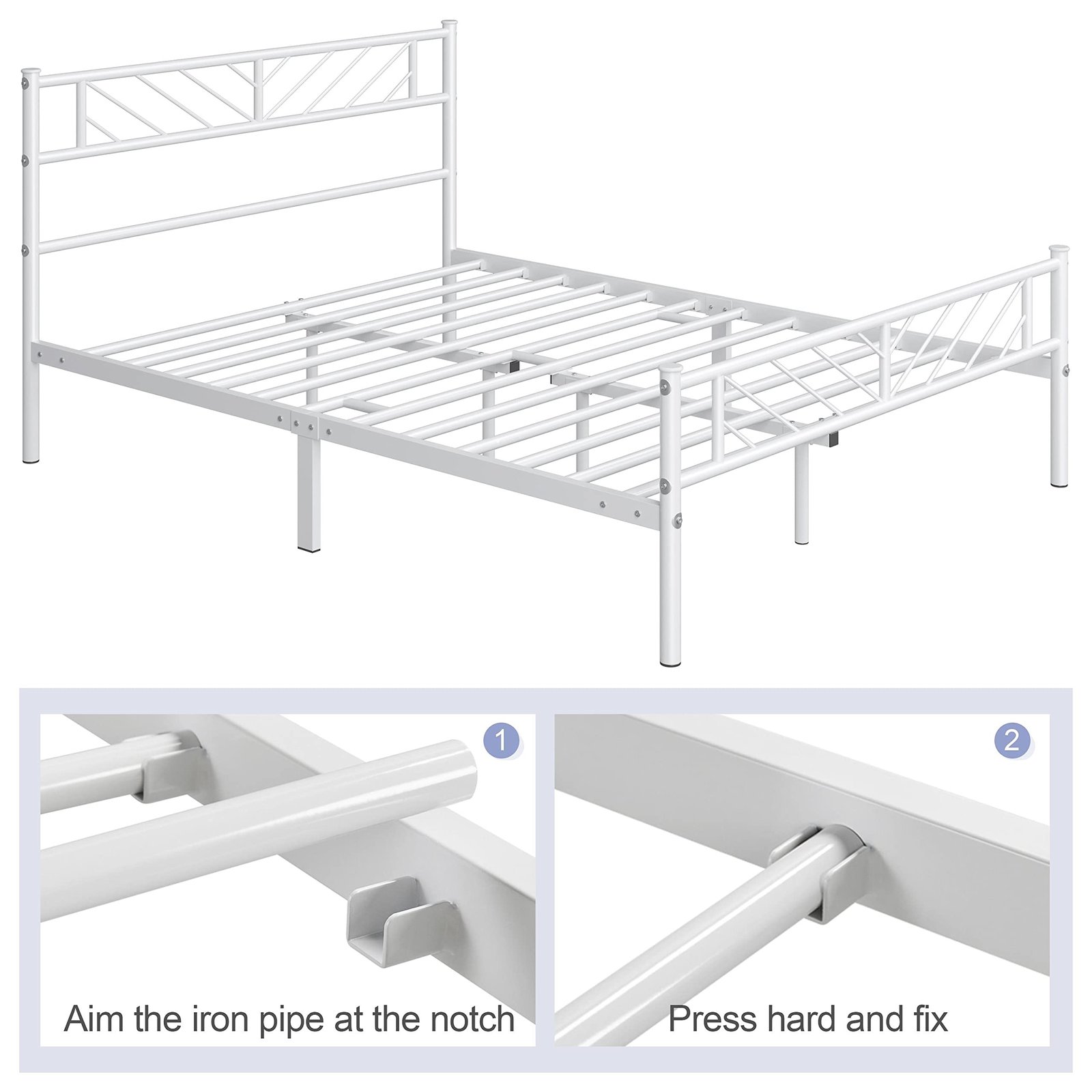 1

Aim the iron pipe at the notch

2

Press hard and fix