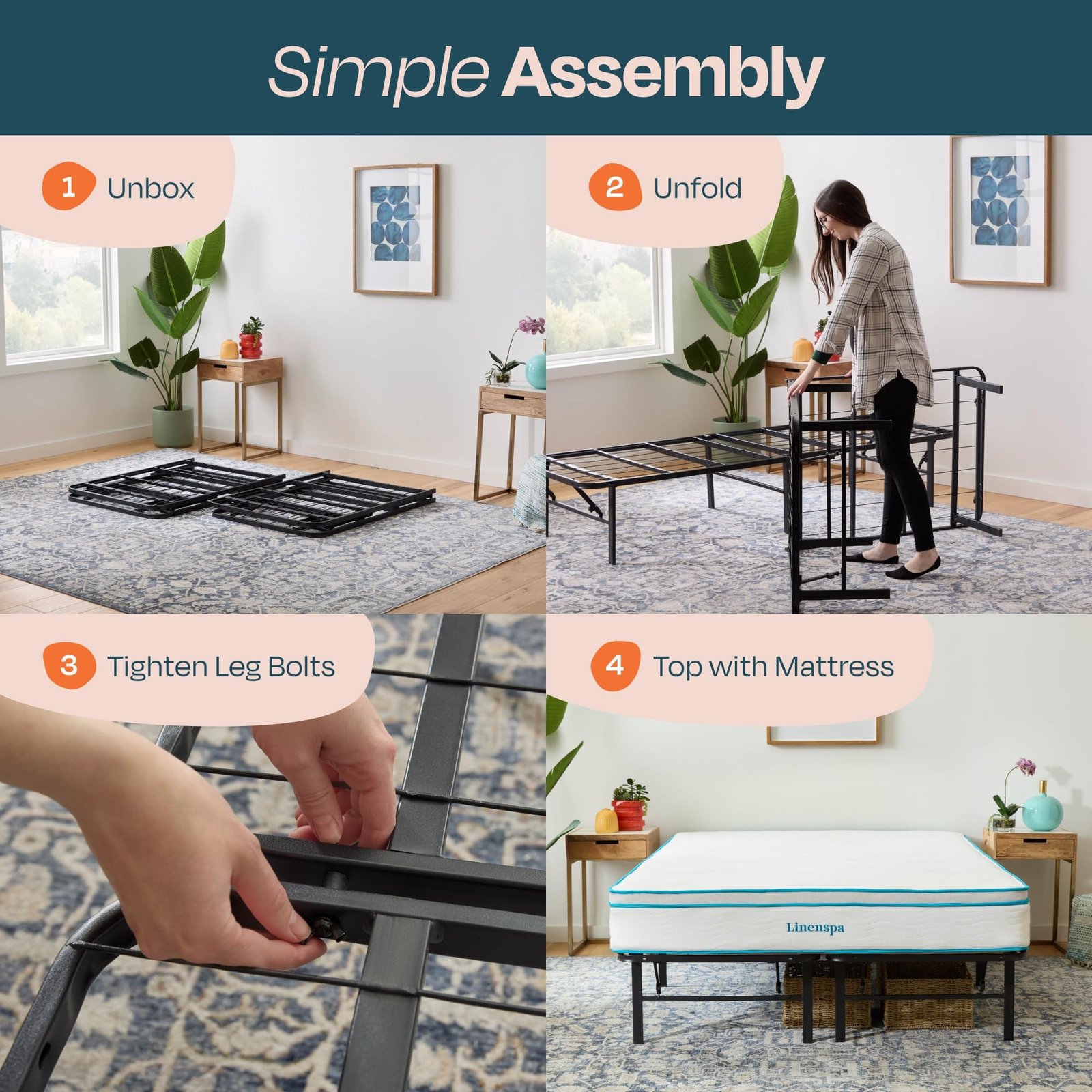 Simple Assembly

1 Unbox

2 Unfold

3 Tighten Leg Bolts

4 Top with Mattress

Linenspa