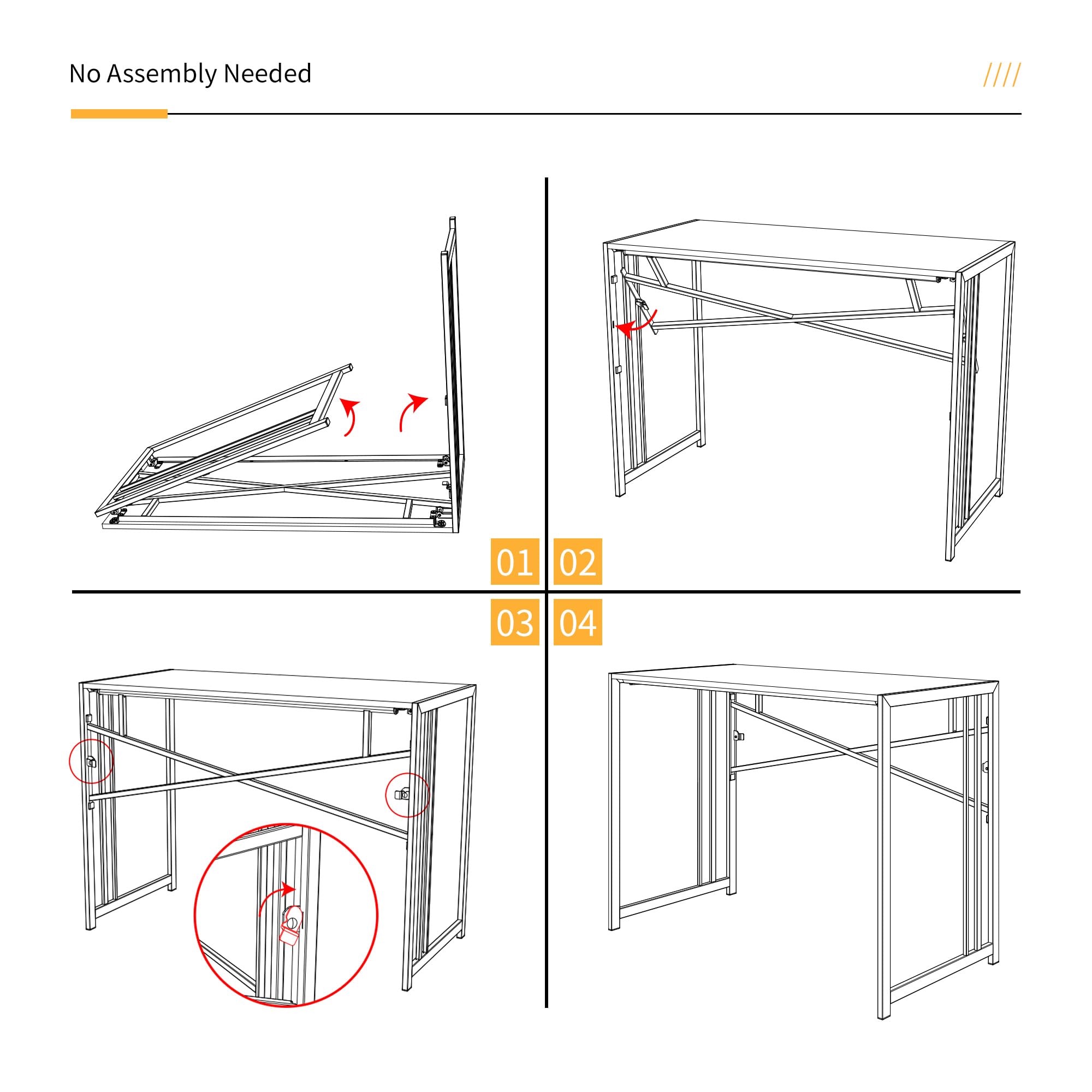 No Assembly Needed

////

01
02
03
04