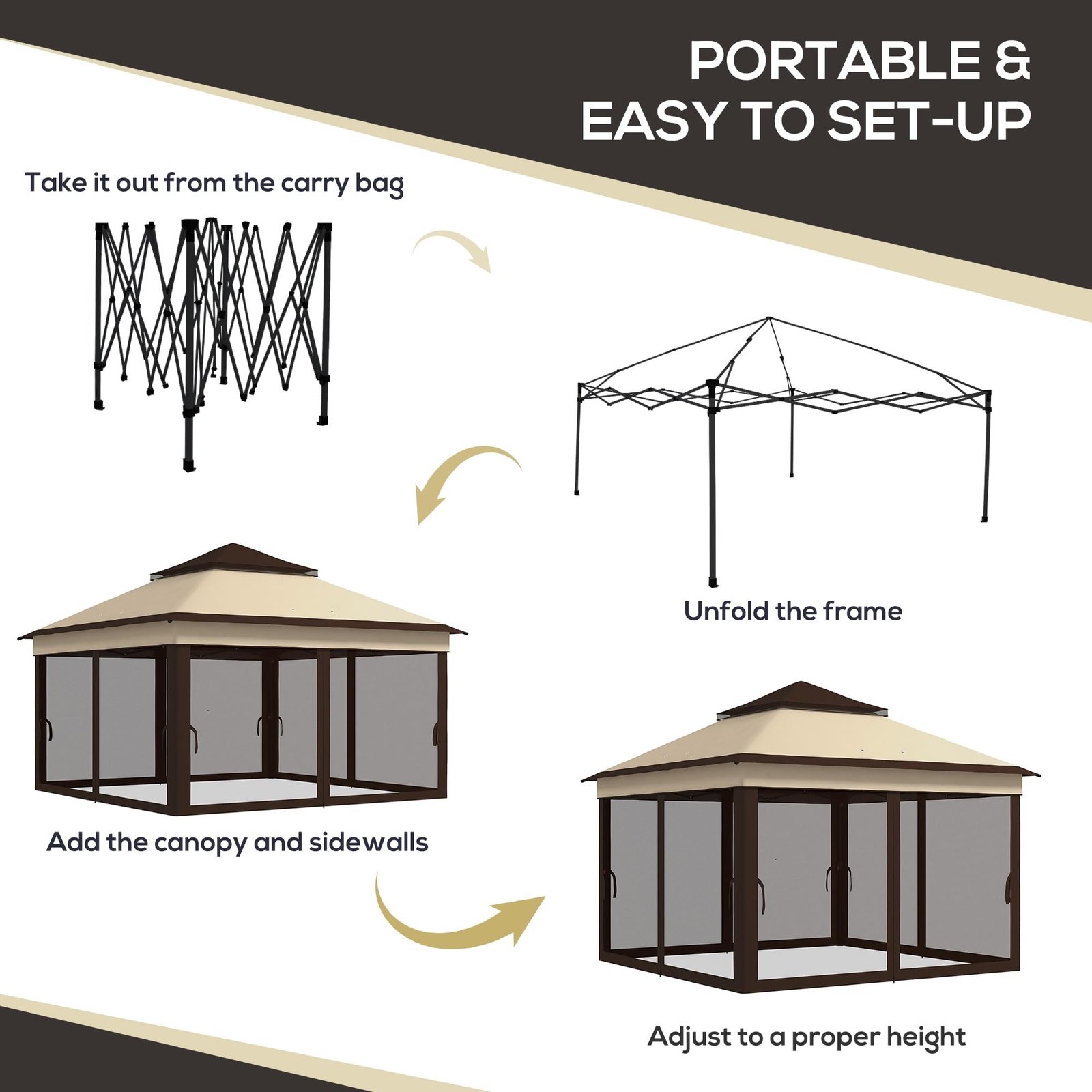 PORTABLE & EASY TO SET-UP

Take it out from the carry bag

Unfold the frame

Add the canopy and sidewalls

Adjust to a proper height