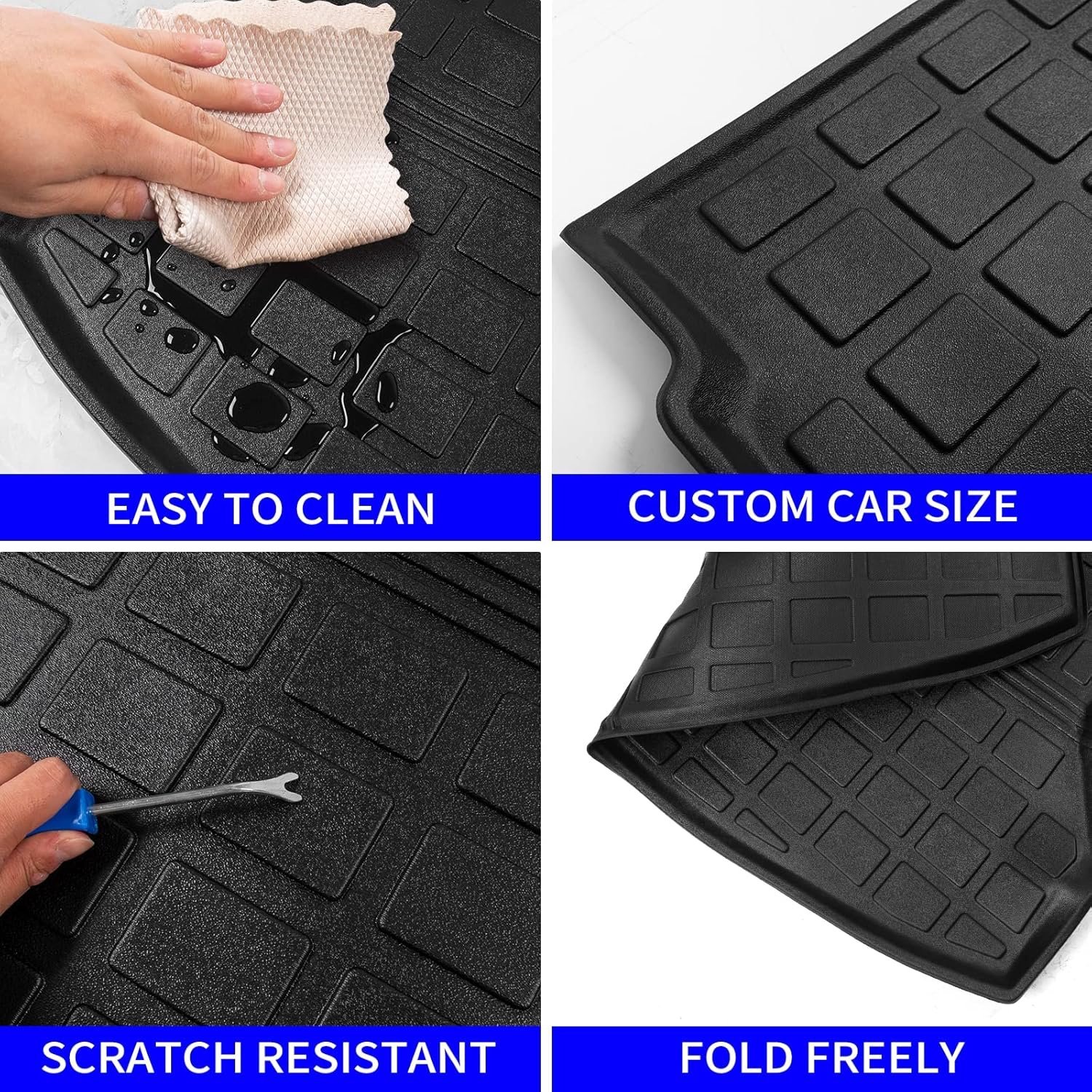 EASY TO CLEAN

CUSTOM CAR SIZE

SCRATCH RESISTANT

FOLD FREELY