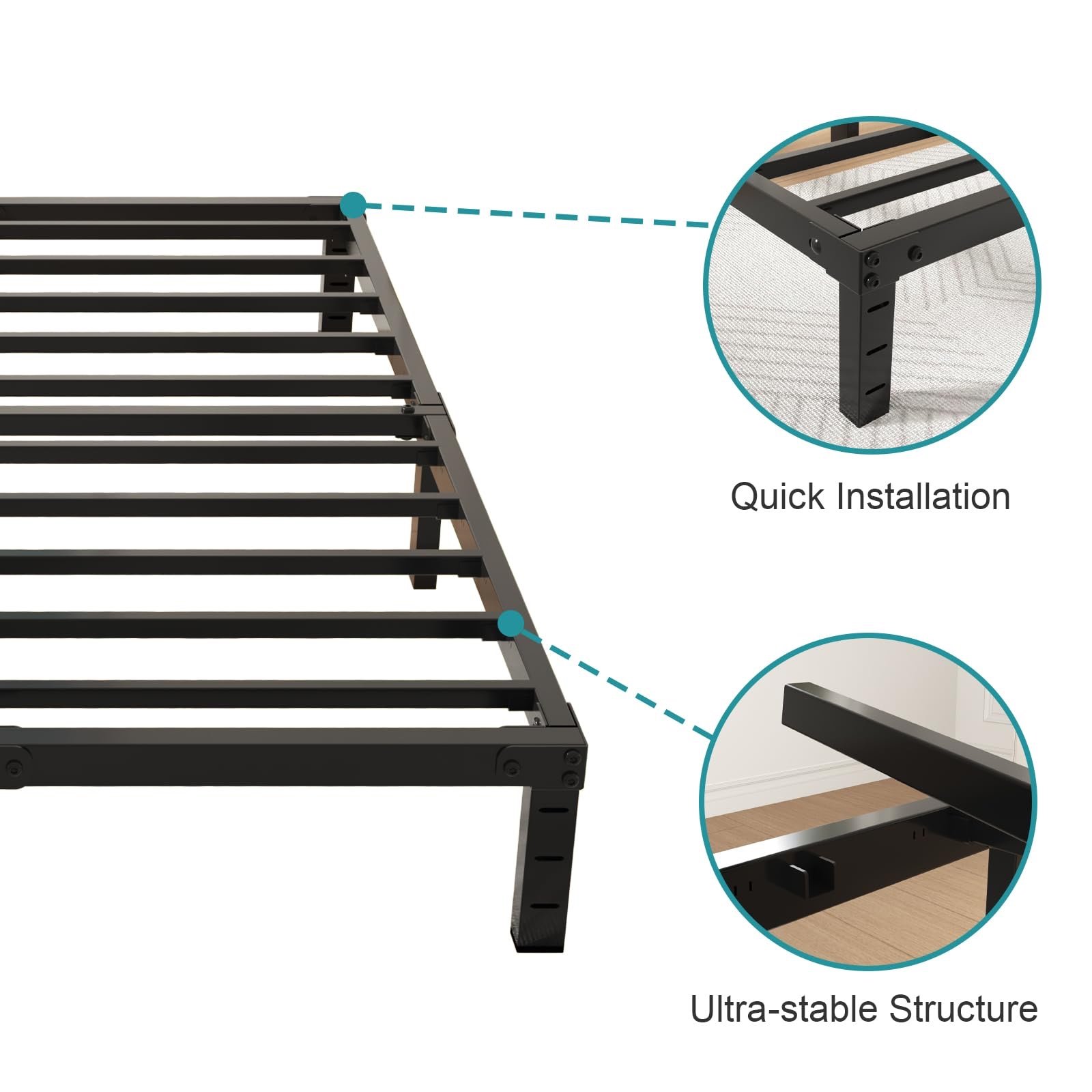 Quick Installation

Ultra-stable Structure