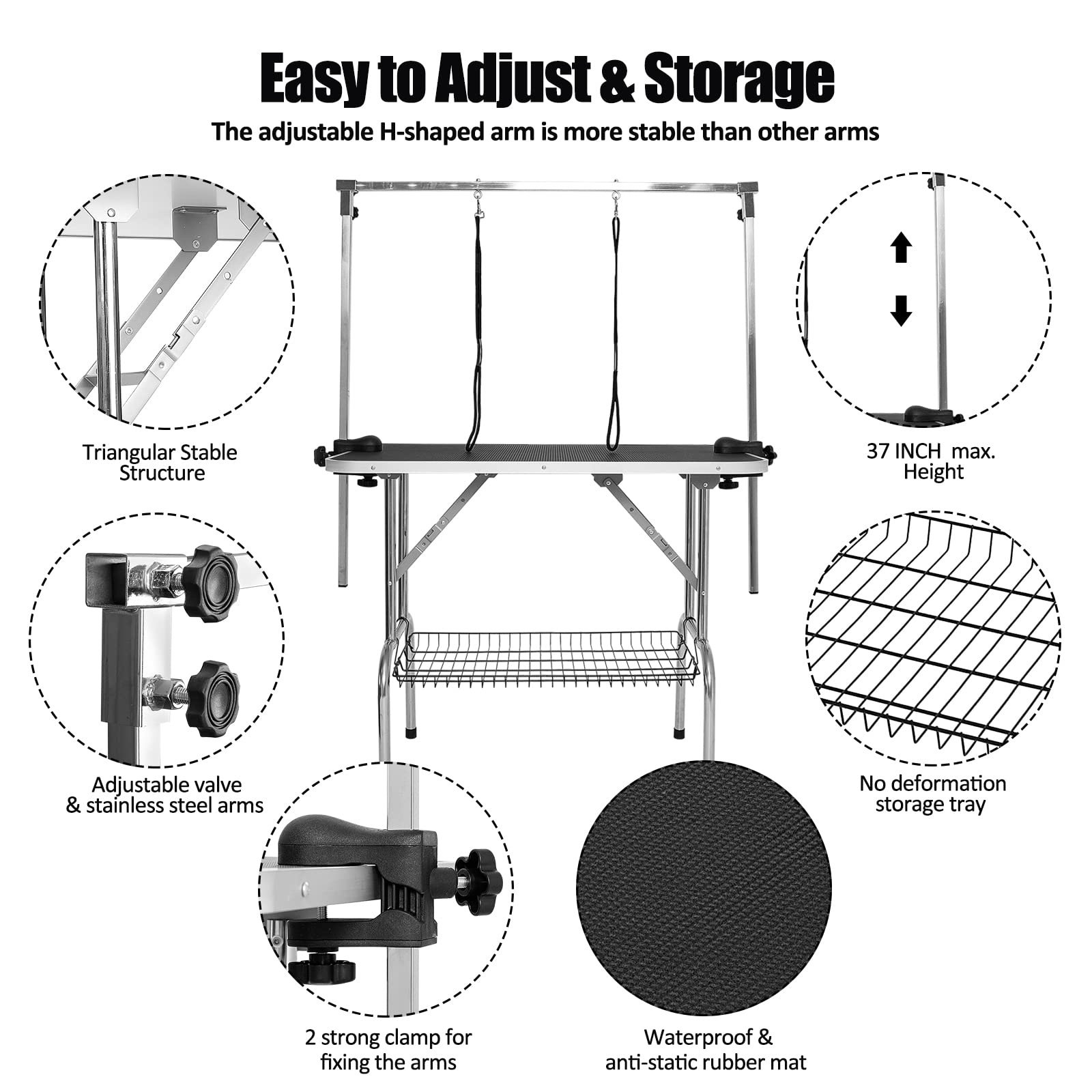 Easy to Adjust & Storage

The adjustable H-shaped arm is more stable than other arms

Triangular Stable Structure

37 INCH max. Height

Adjustable valve & stainless steel arms

No deformation storage tray

2 strong clamp for fixing the arms

Waterproof & anti-static rubber mat