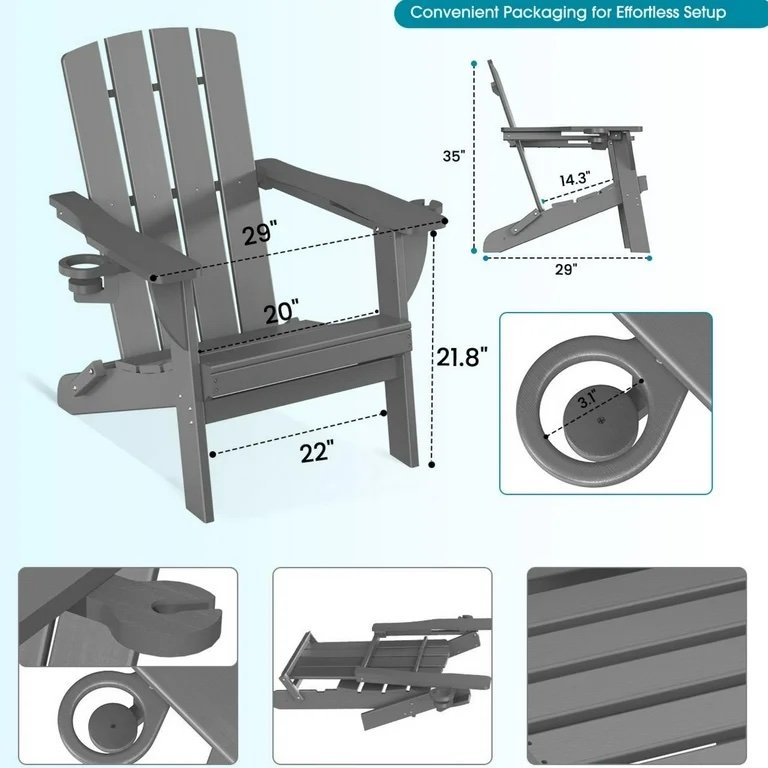 Convenient Packaging for Effortless Setup

29"
20"
21.8"
22"

35"
14.3"
29"

3.1"