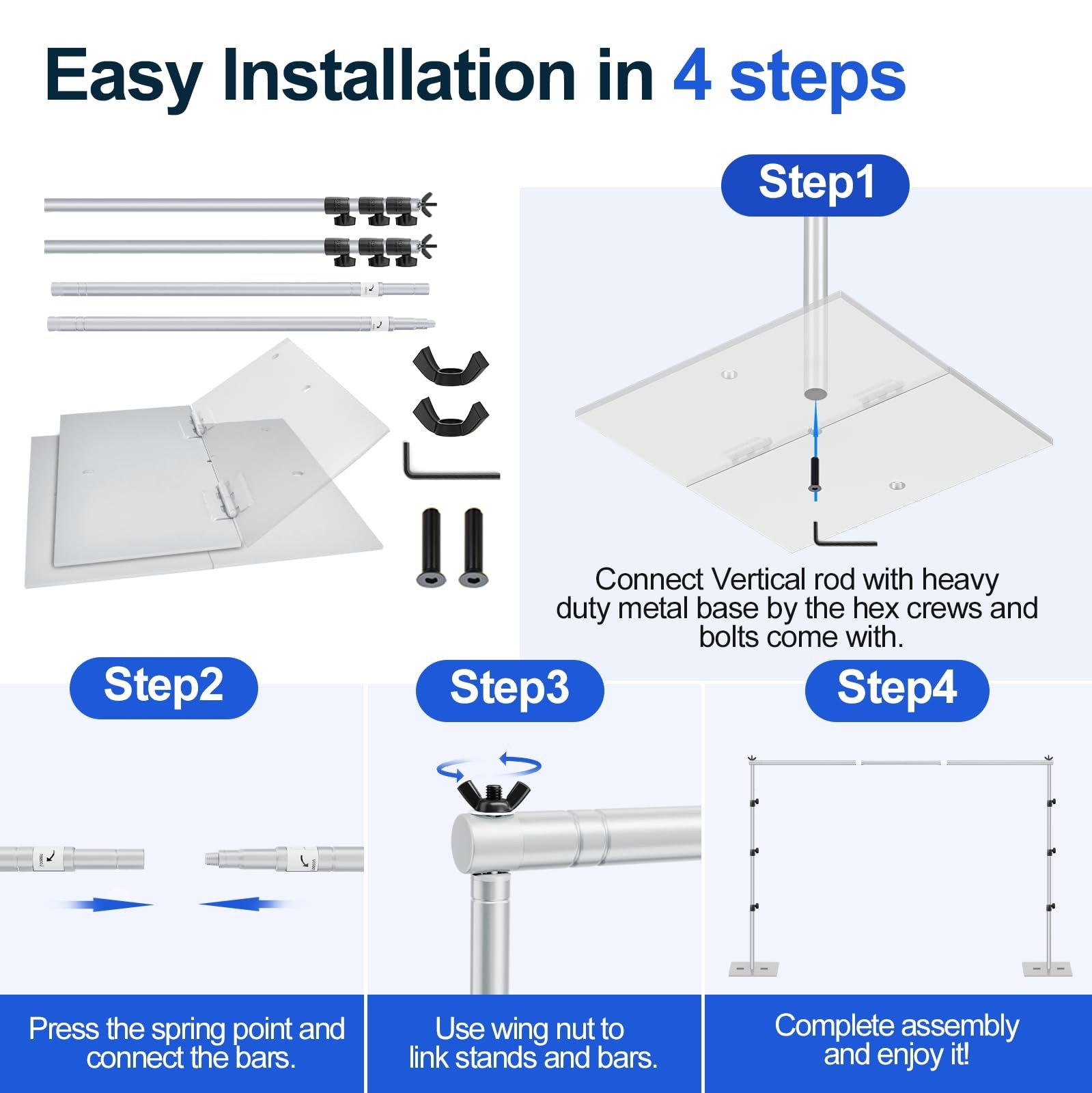 Easy Installation in 4 steps

Step1

Connect Vertical rod with heavy duty metal base by the hex crews and bolts come with.

Step2

Press the spring point and connect the bars.

Step3

Use wing nut to link stands and bars.

Step4

Complete assembly and enjoy it!