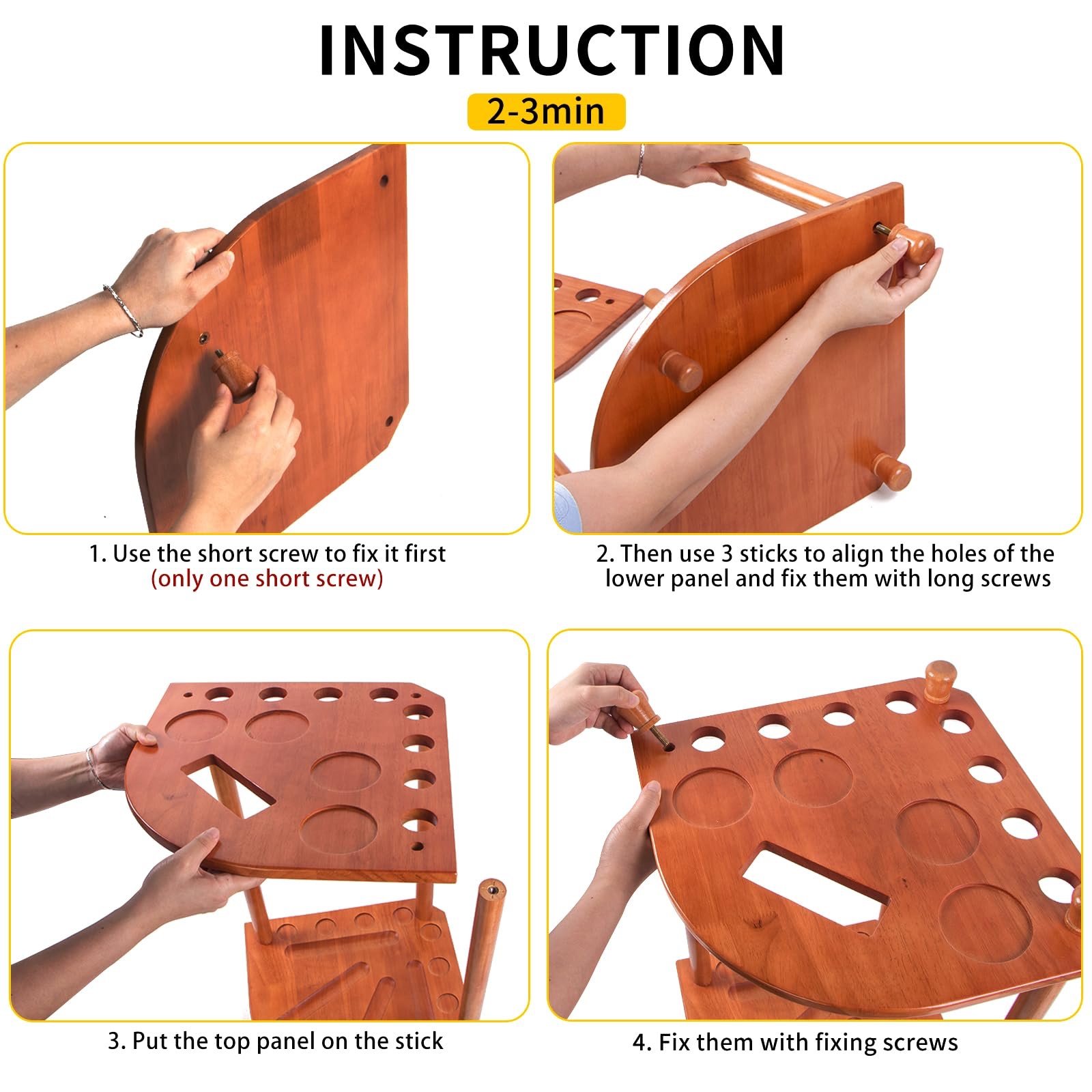 INSTRUCTION

2-3min

1. Use the short screw to fix it first
(only one short screw)

2. Then use 3 sticks to align the holes of the lower panel and fix them with long screws

3. Put the top panel on the stick

4. Fix them with fixing screws