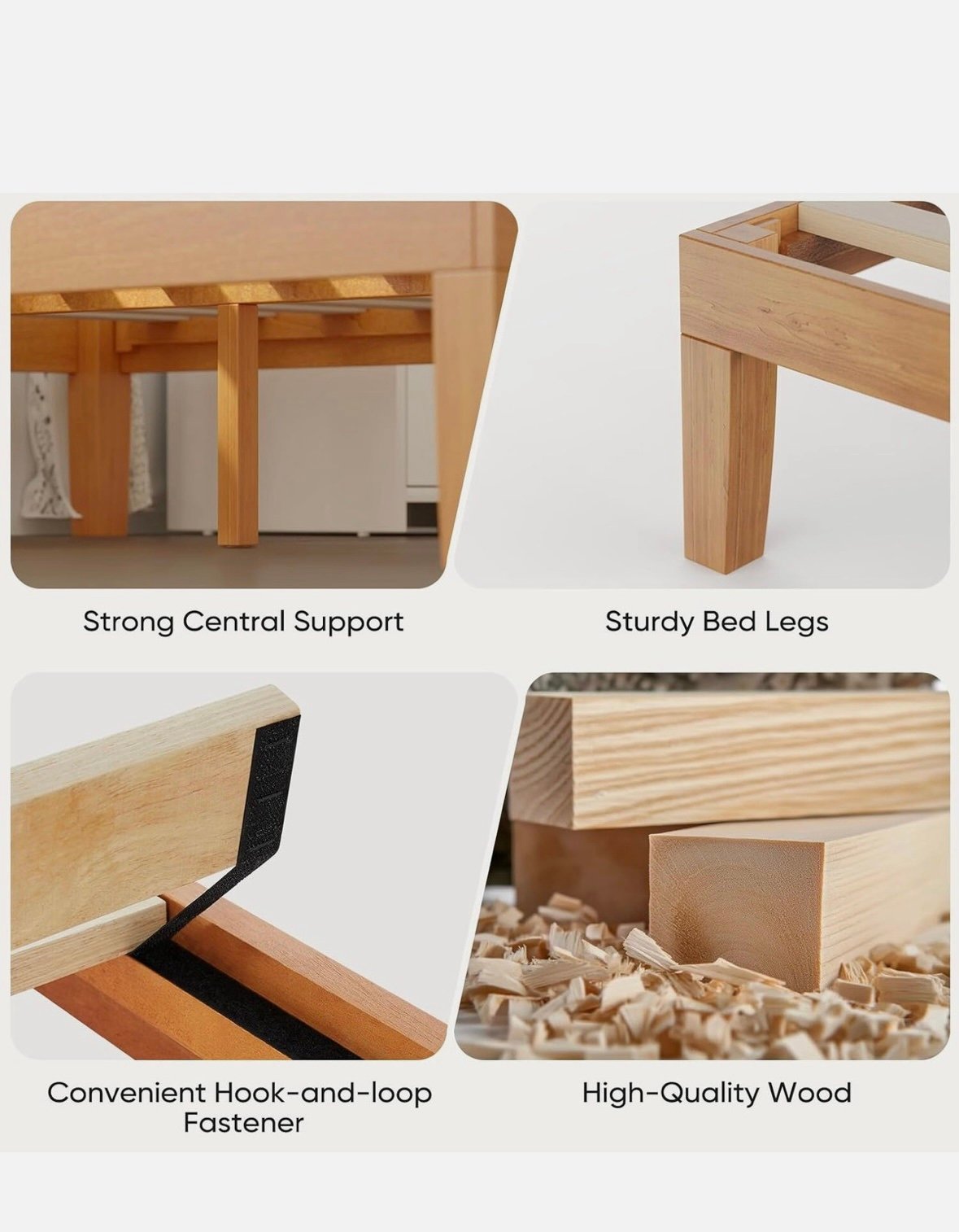 Strong Central Support

Sturdy Bed Legs

Convenient Hook-and-loop Fastener

High-Quality Wood