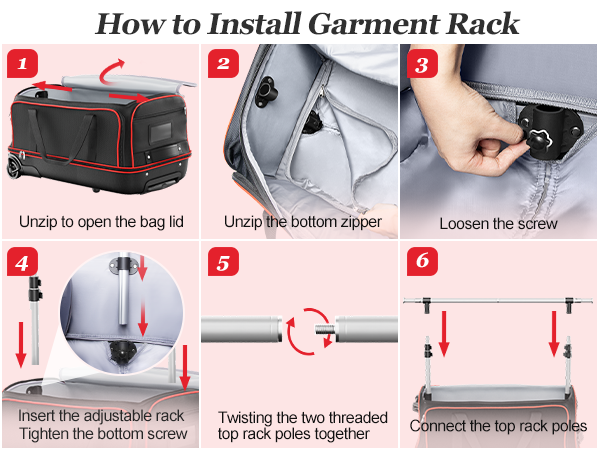 How to Install Garment Rack

1

Unzip to open the bag lid

2

Unzip the bottom zipper

3

Loosen the screw

4

Insert the adjustable rack
Tighten the bottom screw

5

Twisting the two threaded top rack poles together

6

Connect the top rack poles