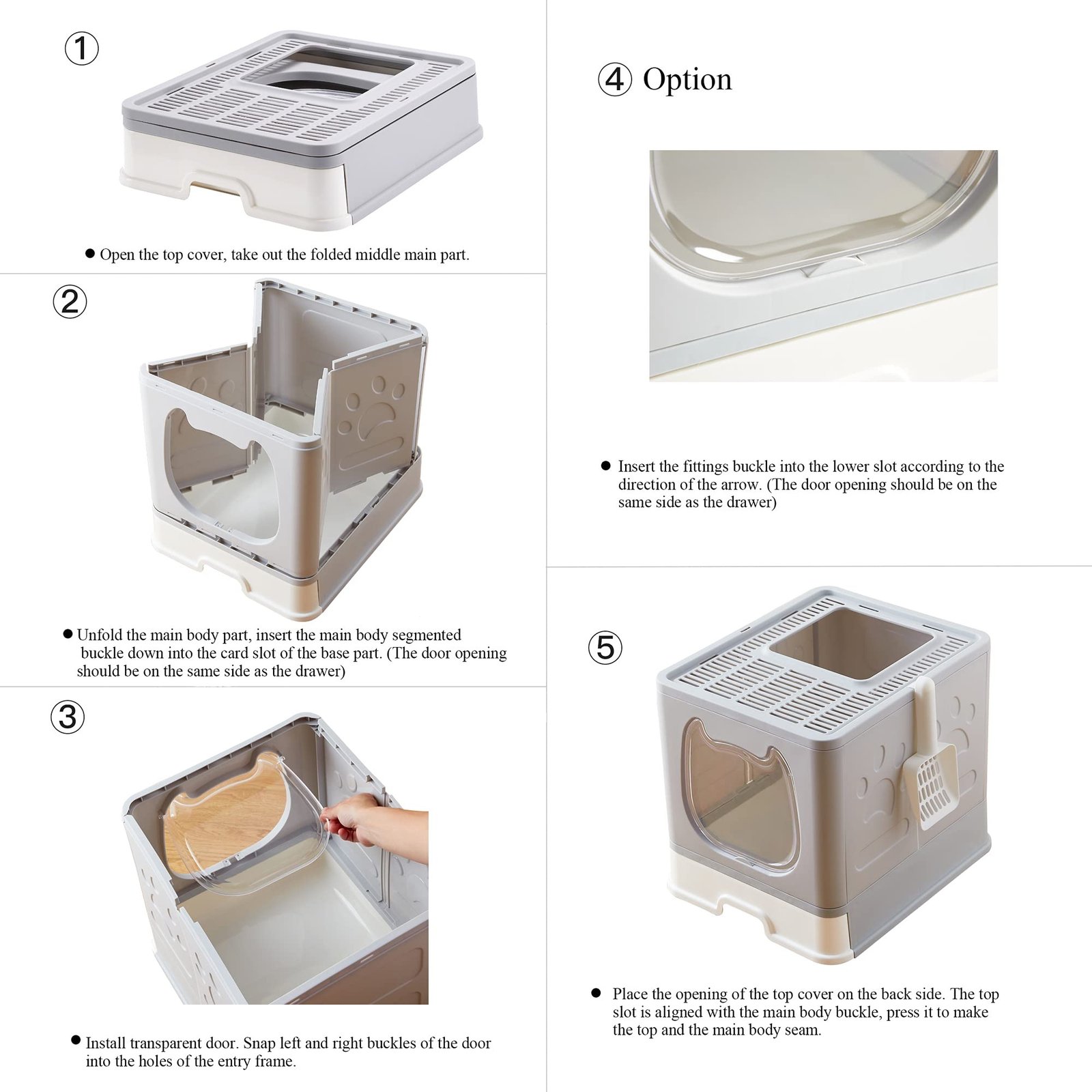 ①

● Open the top cover, take out the folded middle main part.

②

● Unfold the main body part, insert the main body segmented buckle down into the card slot of the base part. (The door opening should be on the same side as the drawer)

③

● Install transparent door. Snap left and right buckles of the door into the holes of the entry frame.

④ Option

● Insert the fittings buckle into the lower slot according to the direction of the arrow. (The door opening should be on the same side as the drawer)

⑤

● Place the opening of the top cover on the back side. The top slot is aligned with the main body buckle, press it to make the top and the main body seam.