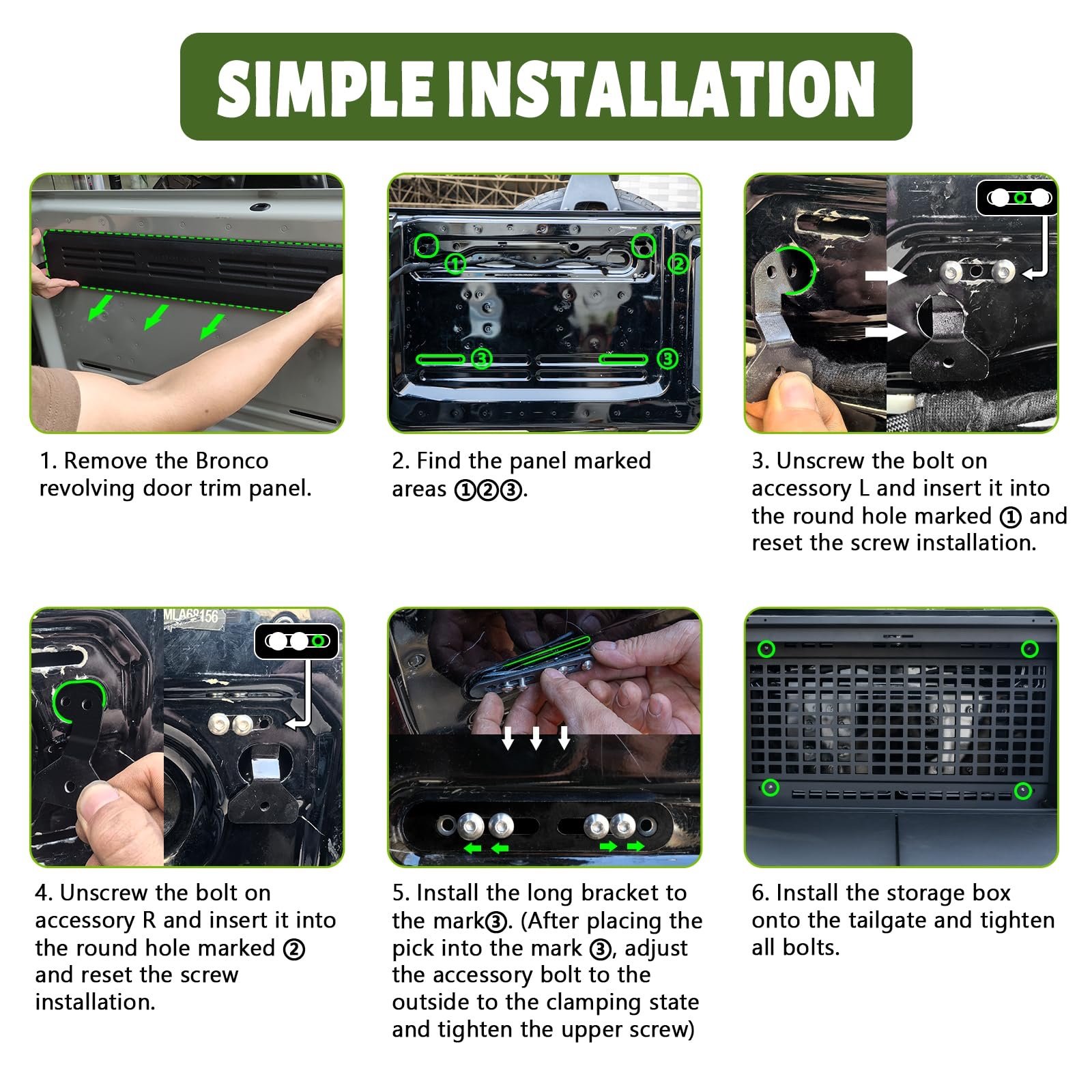 SIMPLE INSTALLATION

①
②
③
③

1. Remove the Bronco revolving door trim panel.

2. Find the panel marked areas ①②③.

3. Unscrew the bolt on accessory L and insert it into the round hole marked ① and reset the screw installation.

MLA68156

4. Unscrew the bolt on accessory R and insert it into the round hole marked ② and reset the screw installation.

5. Install the long bracket to the mark③. (After placing the pick into the mark ③, adjust the accessory bolt to the outside to the clamping state and tighten the upper screw)

6. Install the storage box onto the tailgate and tighten all bolts.