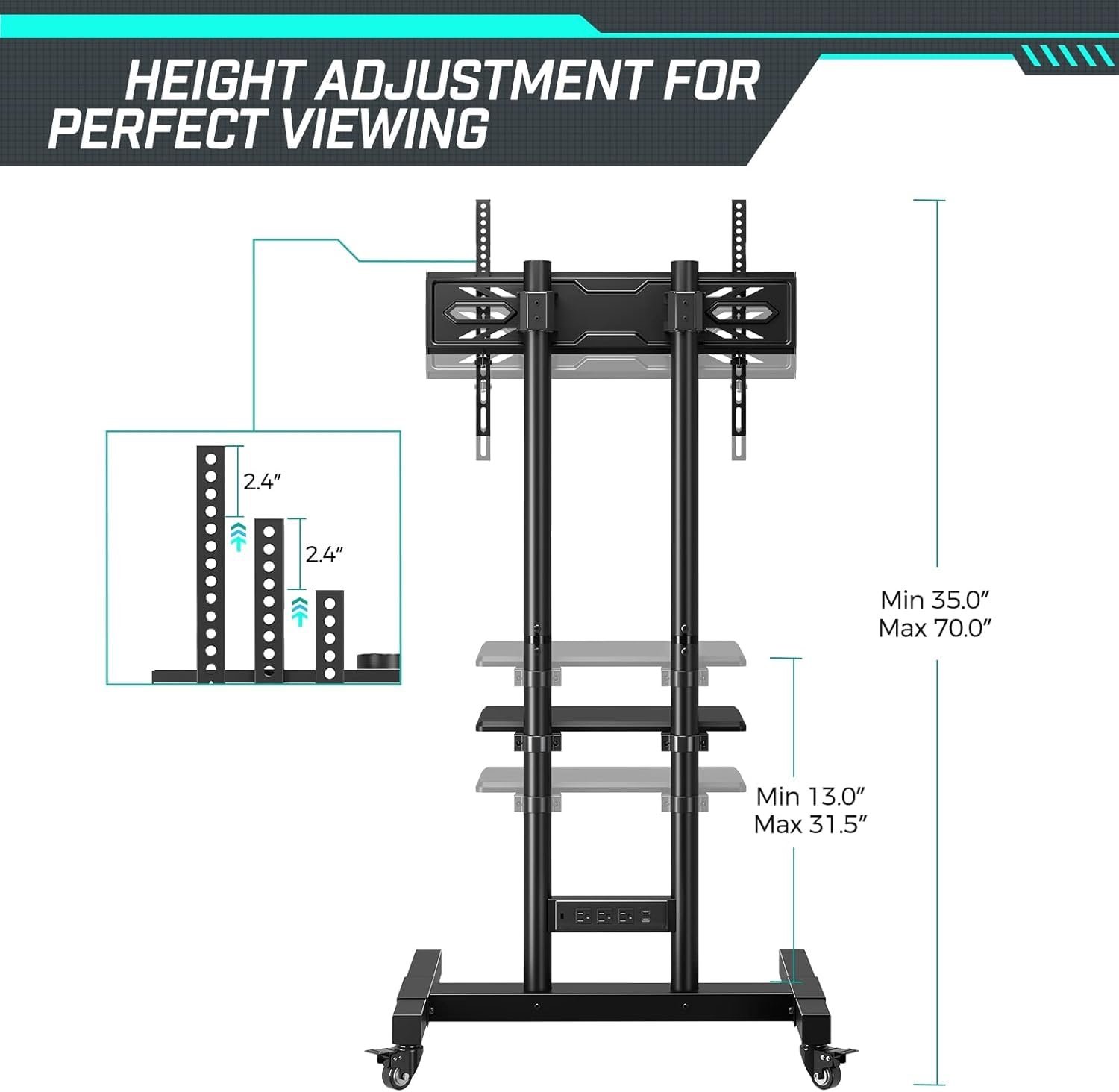 HEIGHT ADJUSTMENT FOR PERFECT VIEWING

2.4”

2.4”

Min 35.0”
Max 70.0”

Min 13.0”
Max 31.5”