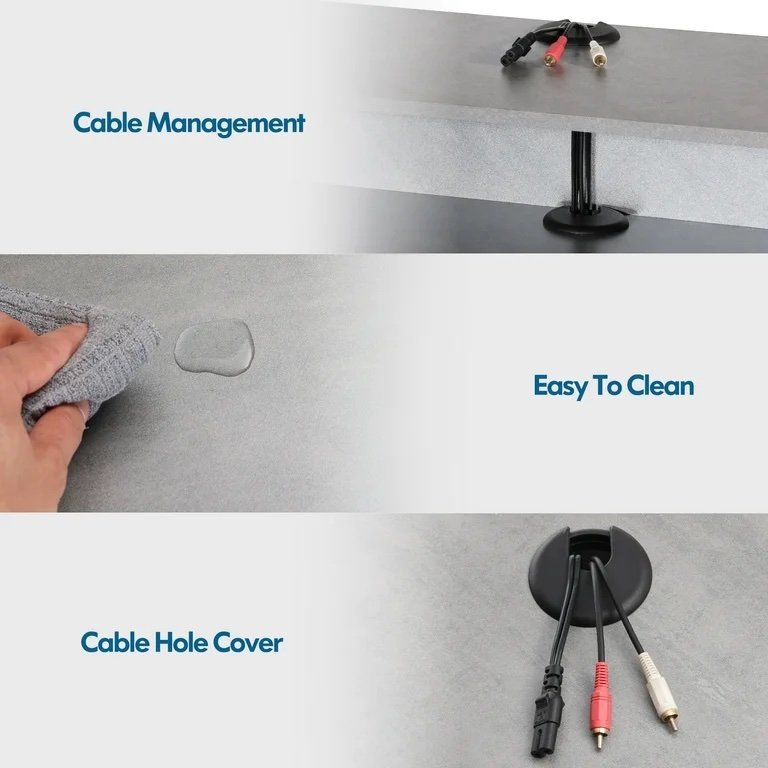 Cable Management

Easy To Clean

Cable Hole Cover