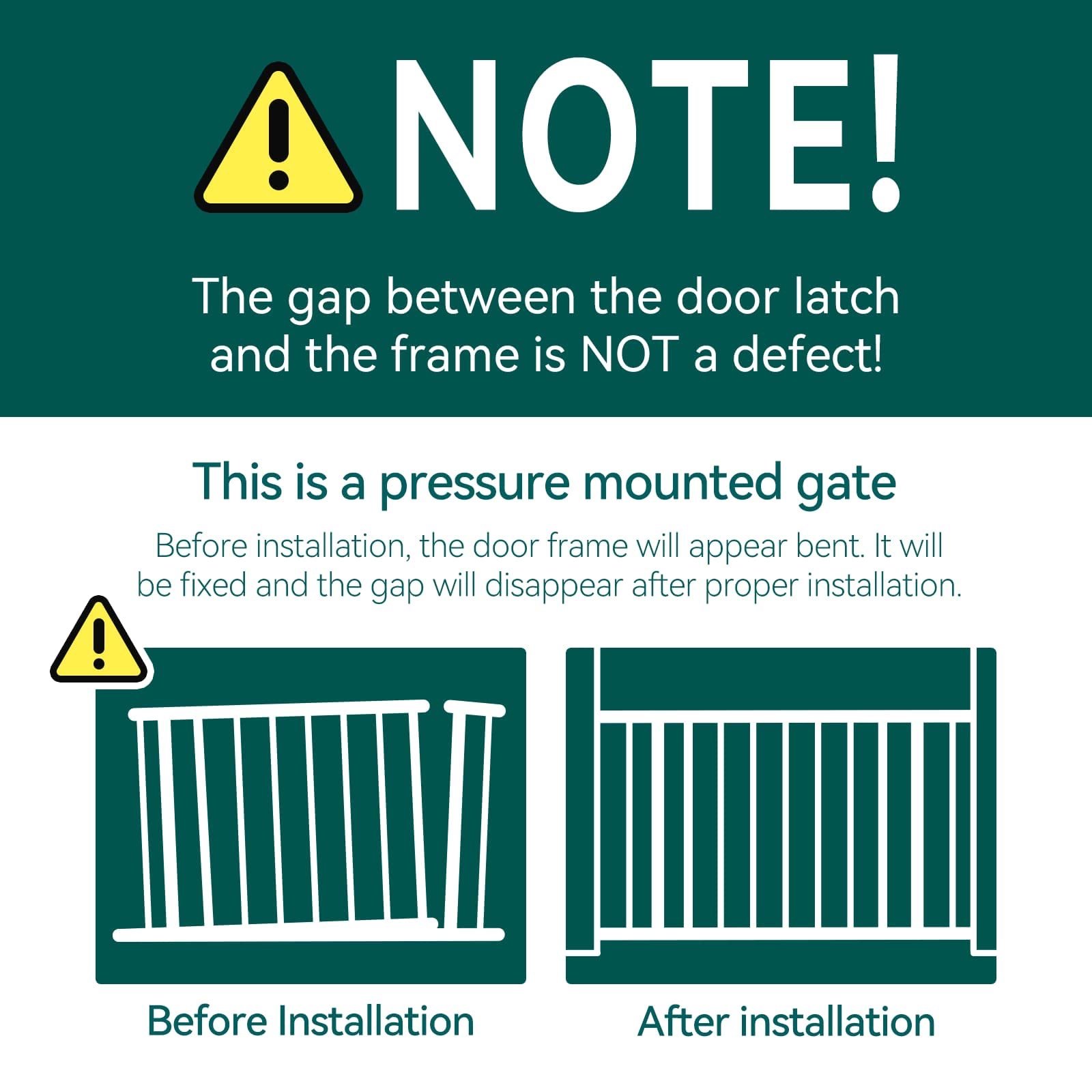 NOTE!

The gap between the door latch and the frame is NOT a defect!

This is a pressure mounted gate

Before installation, the door frame will appear bent. It will be fixed and the gap will disappear after proper installation.

Before Installation

After installation