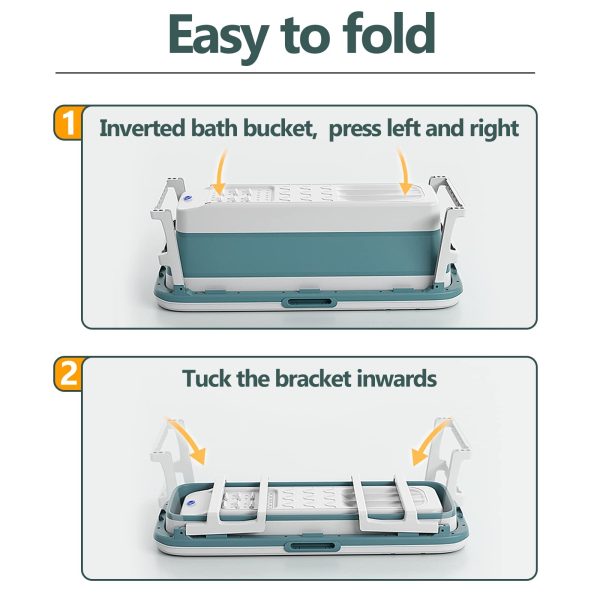 Easy to fold

1 Inverted bath bucket,  press left and right

2 Tuck the bracket inwards