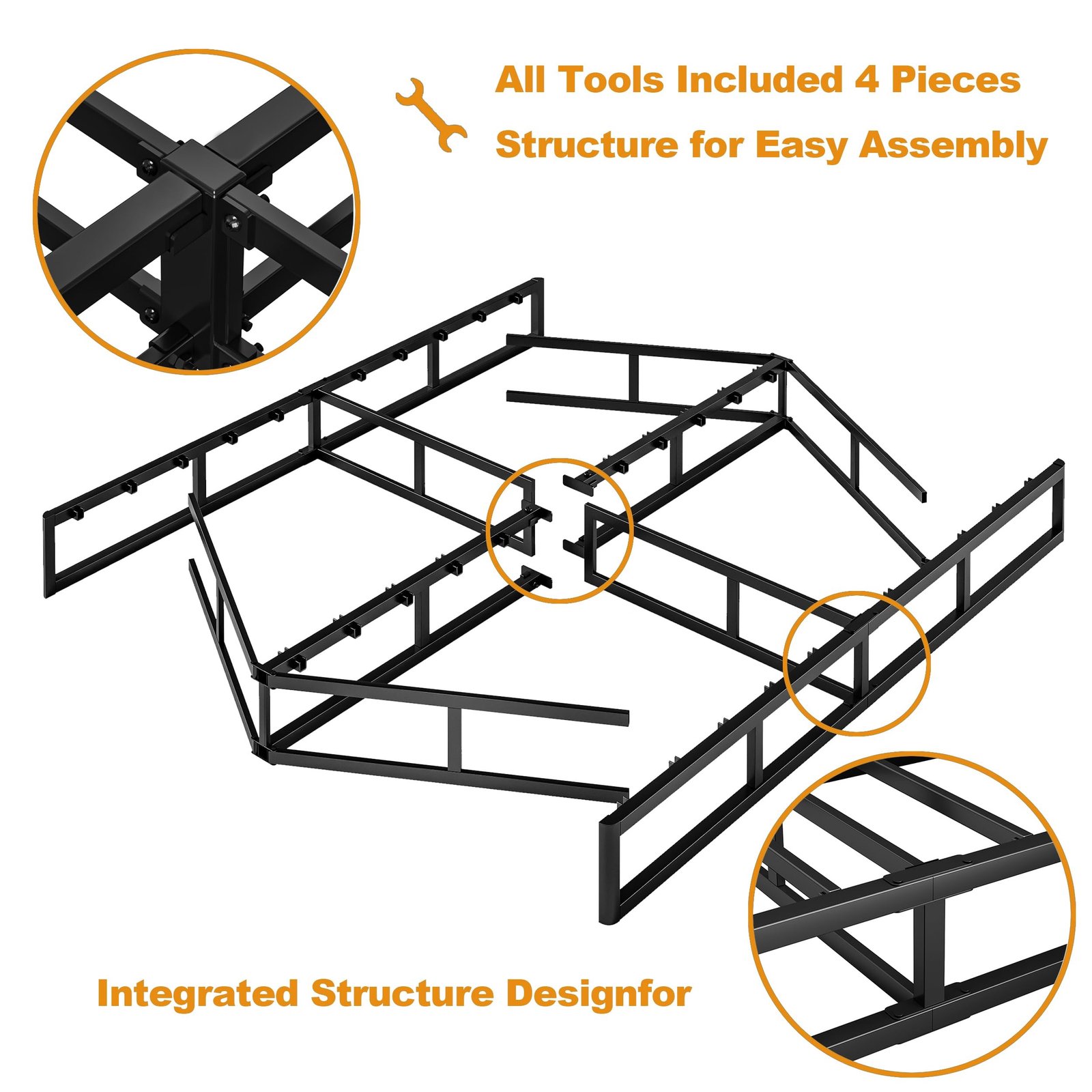 All Tools Included 4 Pieces
Structure for Easy Assembly

Integrated Structure Designfor