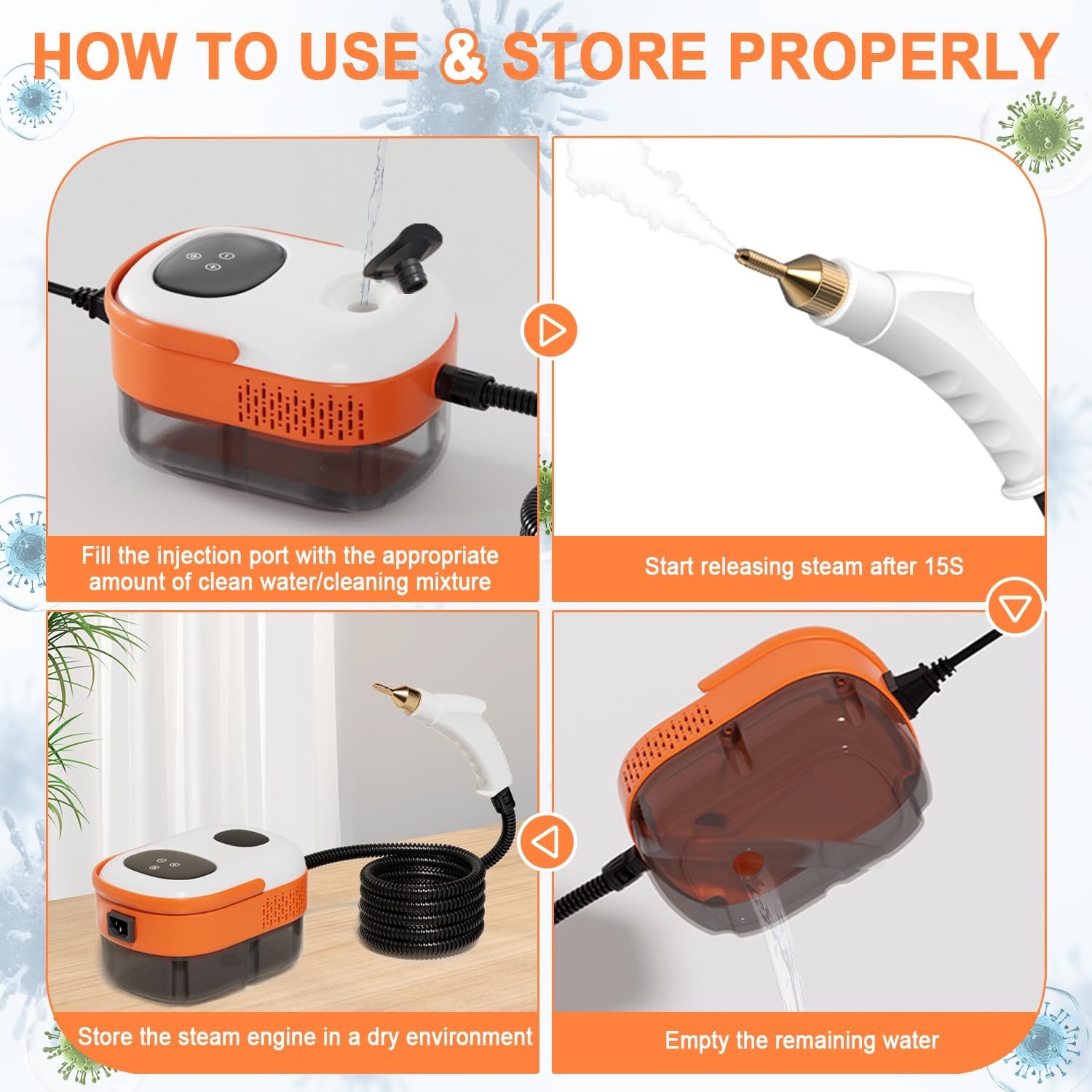 HOW TO USE & STORE PROPERLY

Fill the injection port with the appropriate amount of clean water/cleaning mixture

Start releasing steam after 15S

Store the steam engine in a dry environment

Empty the remaining water