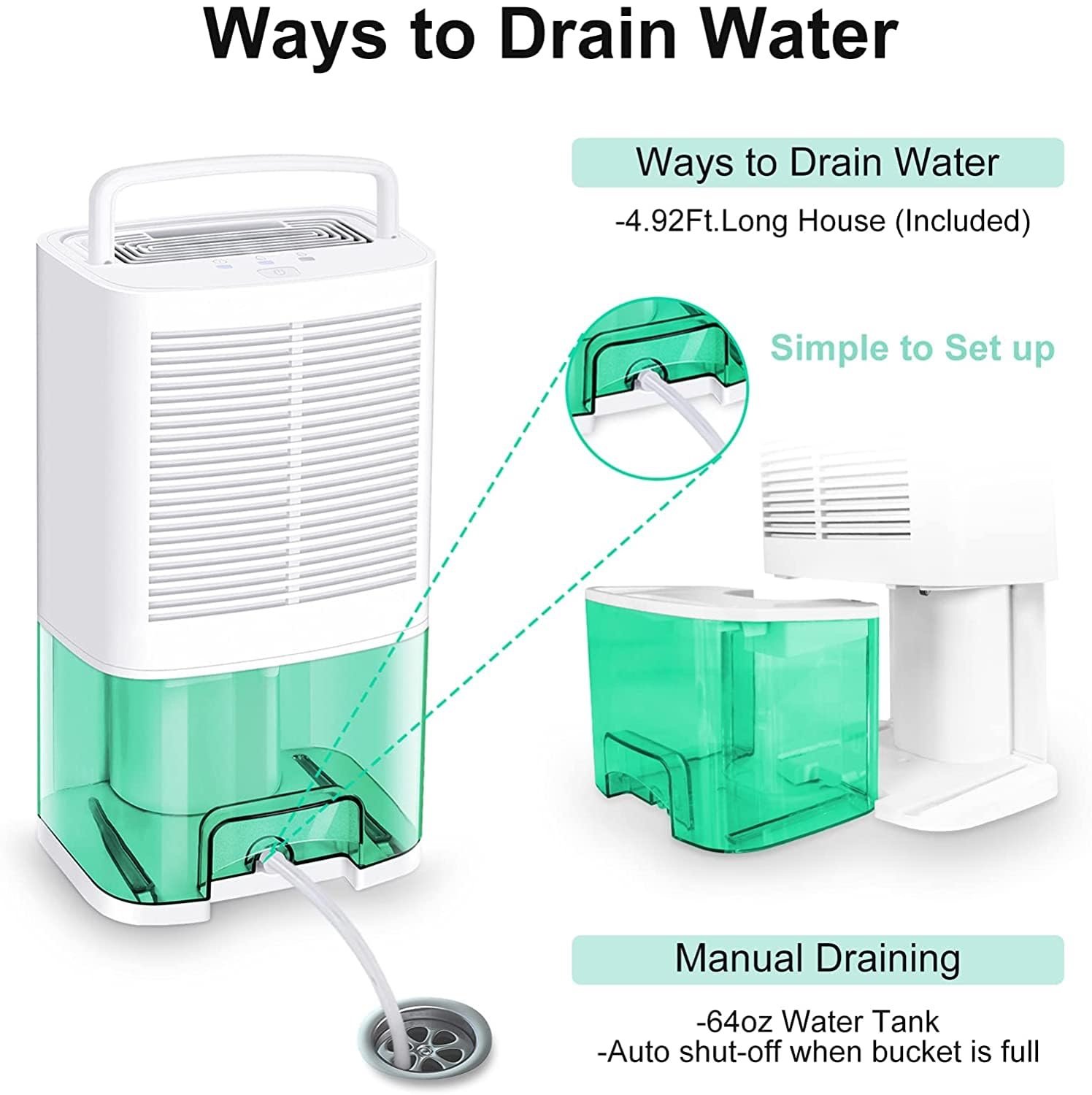 Ways to Drain Water

Ways to Drain Water

-4.92Ft.Long House (Included)

Simple to Set up

Manual Draining

-64oz Water Tank
-Auto shut-off when bucket is full