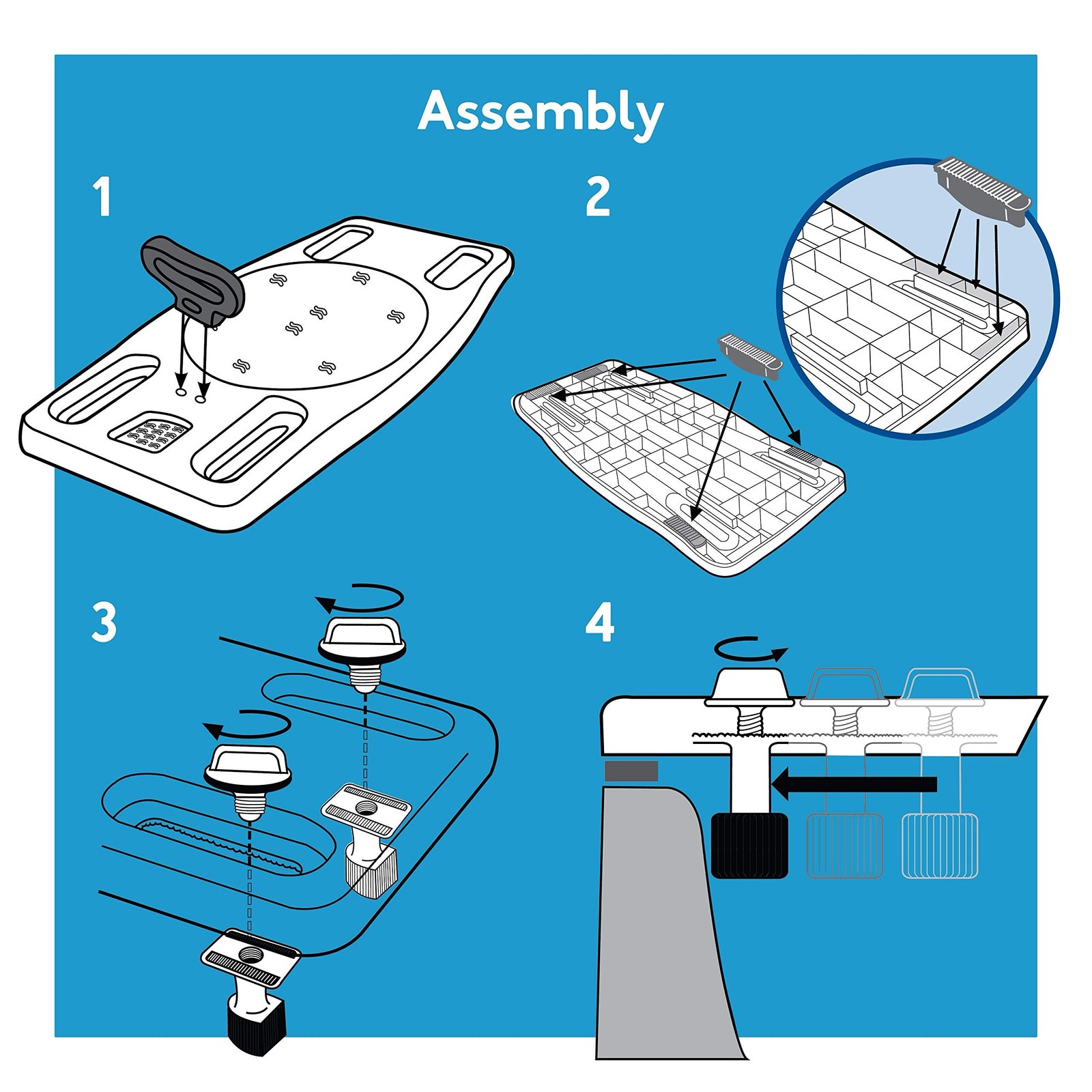 Assembly

1

2

3

4