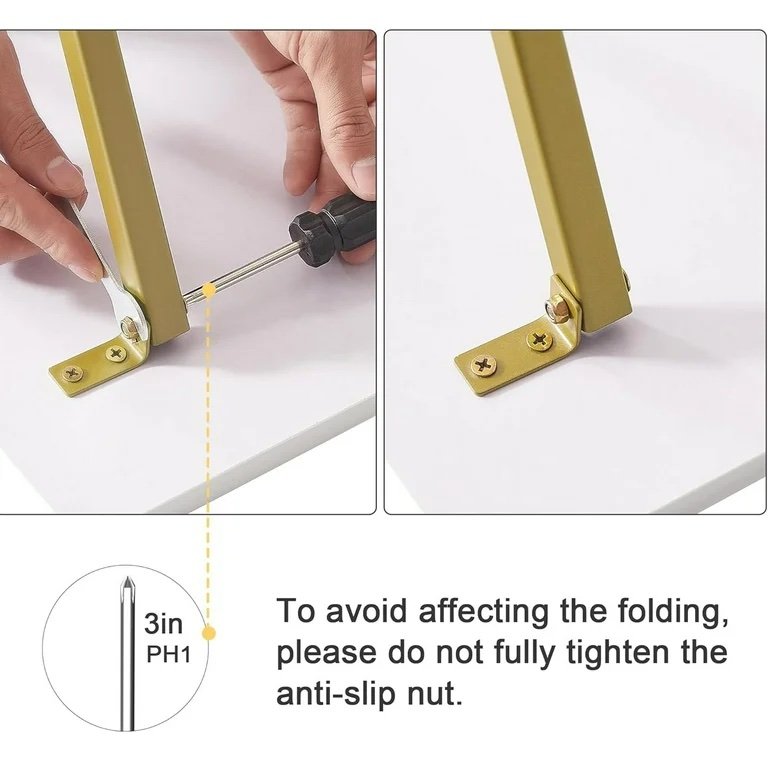 3in
PH1

To avoid affecting the folding, please do not fully tighten the anti-slip nut.