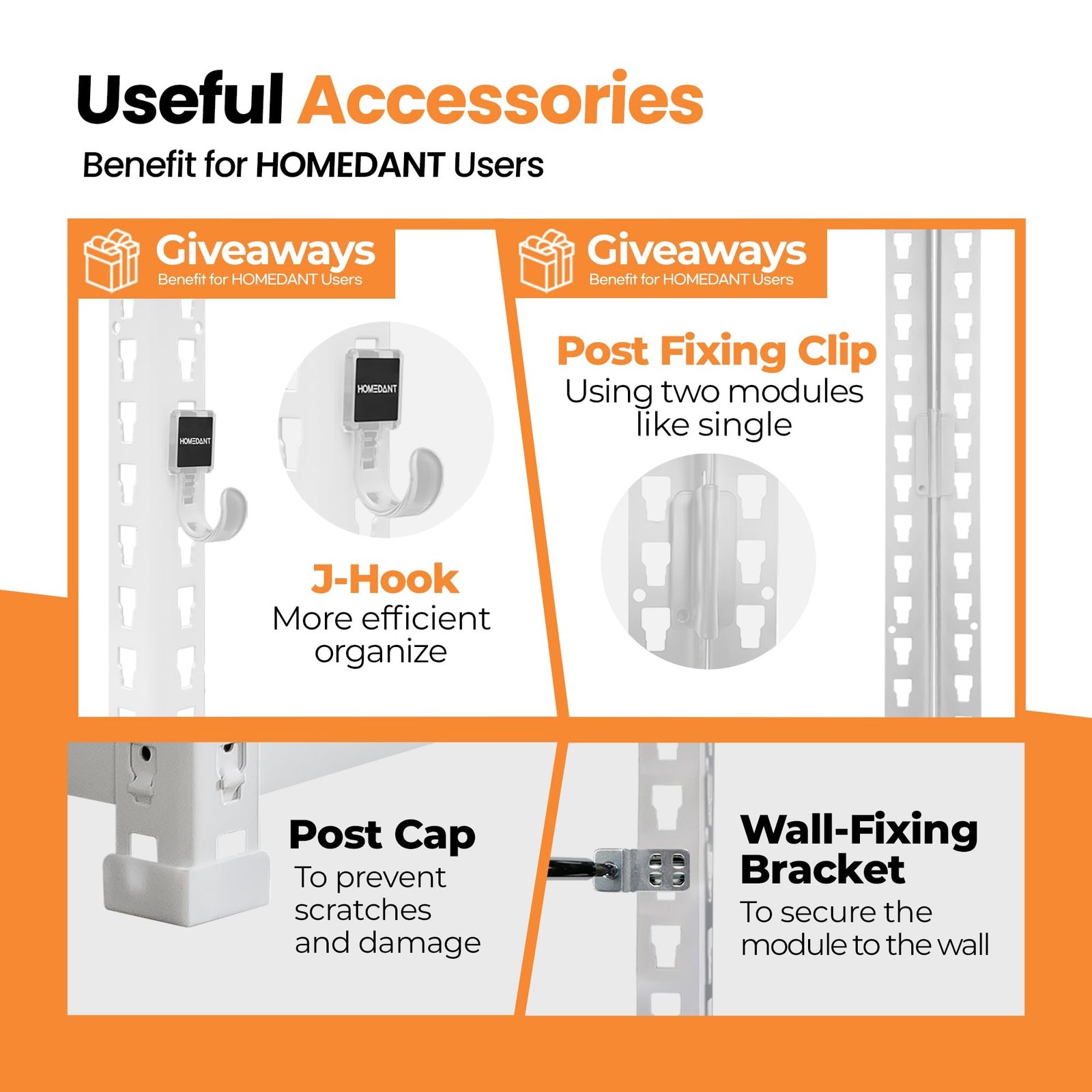 Useful Accessories

Benefit for HOMEDANT Users

Giveaways
Benefit for HOMEDANT Users

HOMEDANT

HOMEDANT

J-Hook
More efficient organize

Giveaways
Benefit for HOMEDANT Users

Post Fixing Clip
Using two modules like single

Post Cap
To prevent scratches and damage

Wall-Fixing Bracket
To secure the module to the wall