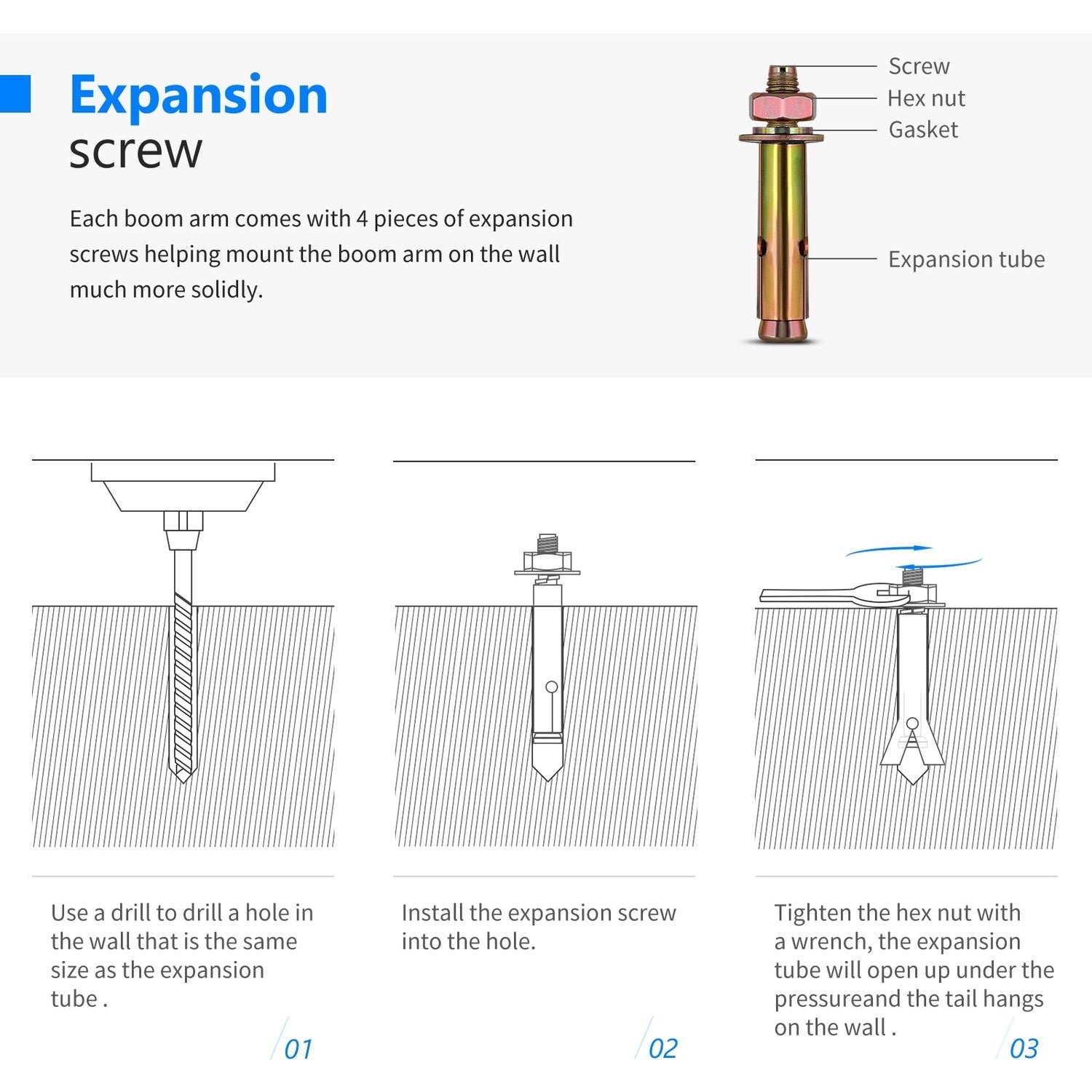 Expansion screw

Each boom arm comes with 4 pieces of expansion screws helping mount the boom arm on the wall much more solidly.

Screw
Hex nut
Gasket
Expansion tube

Use a drill to drill a hole in the wall that is the same size as the expansion tube .

01

Install the expansion screw into the hole.

02

Tighten the hex nut with a wrench, the expansion tube will open up under the pressureand the tail hangs on the wall .

03