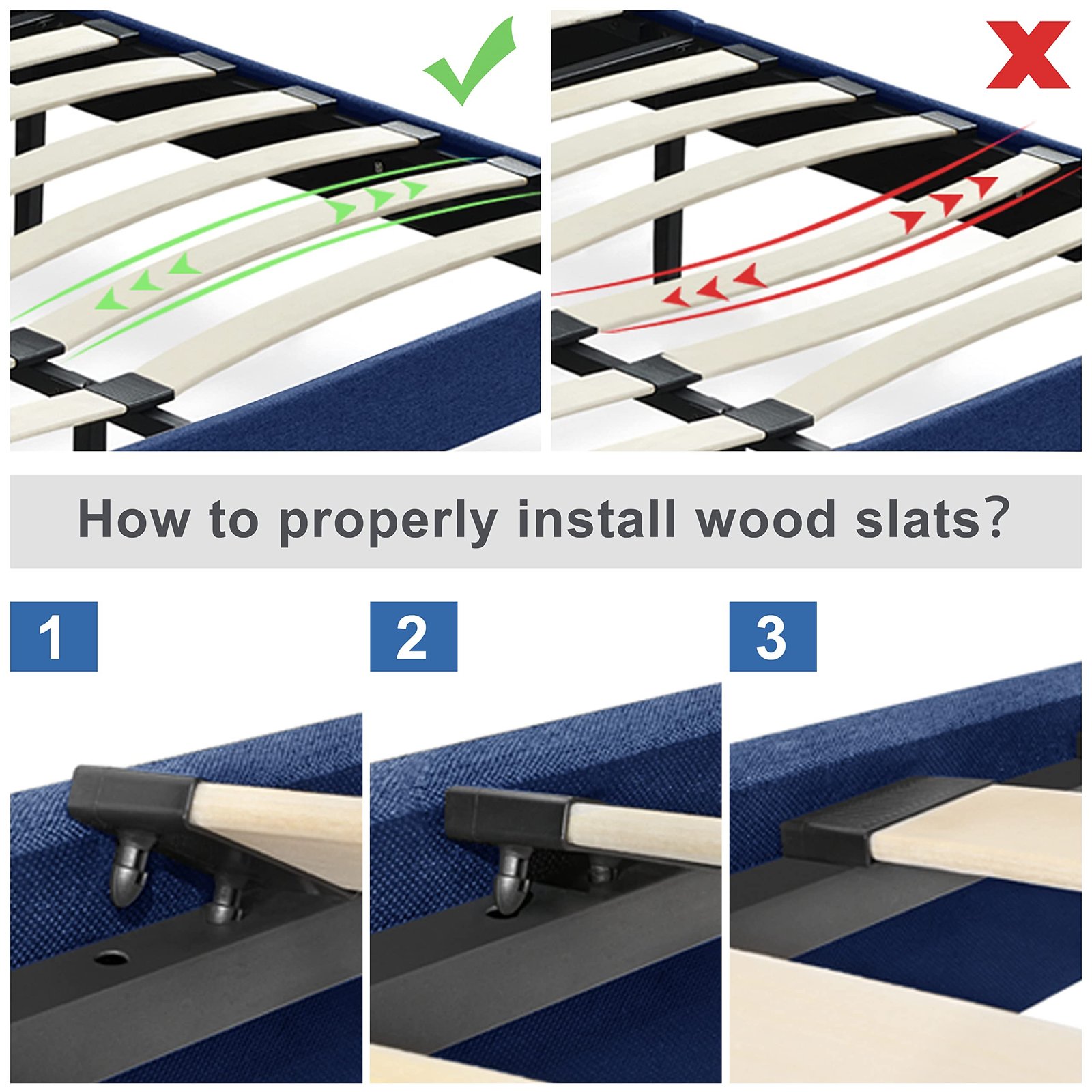 How to properly install wood slats?

1

2

3