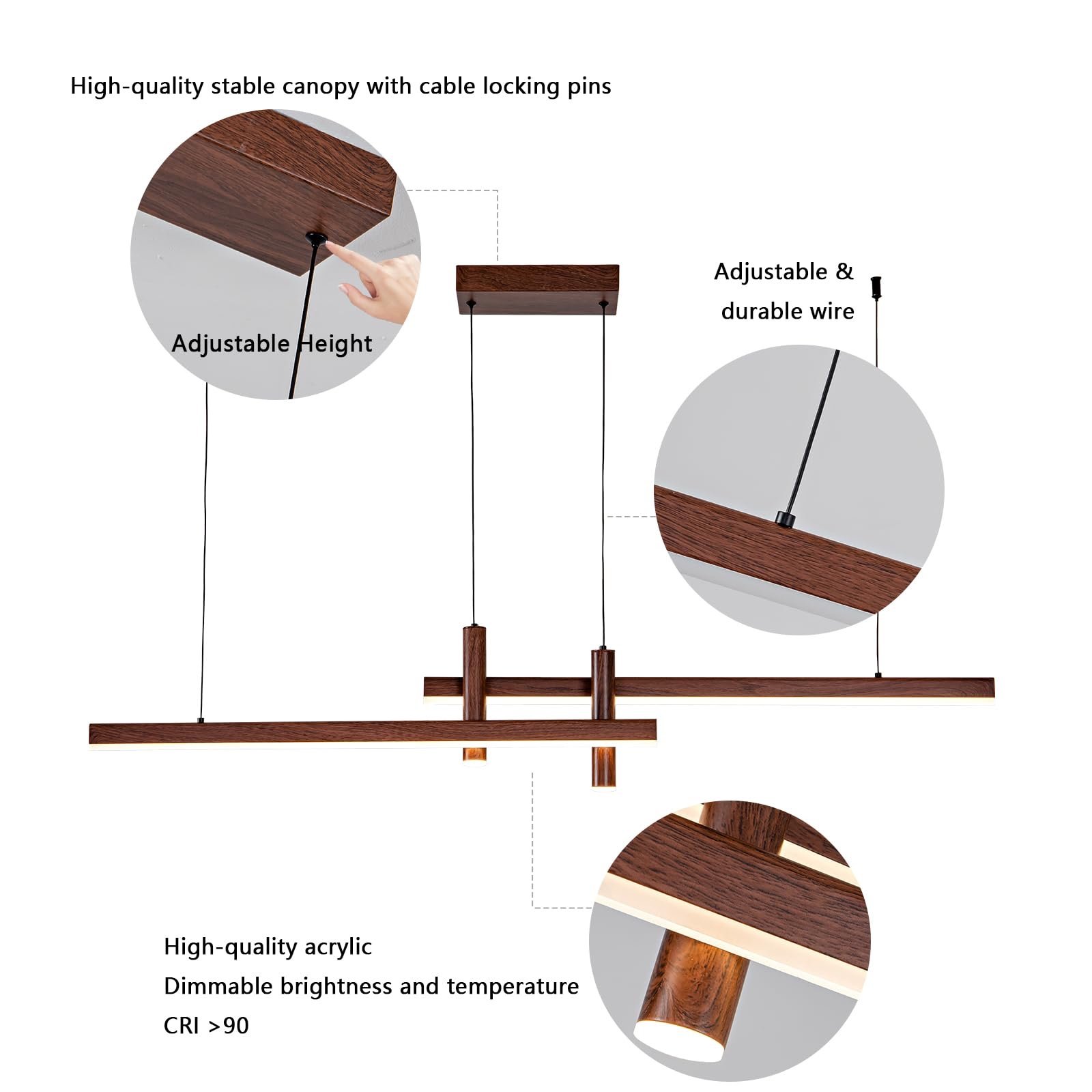 High-quality stable canopy with cable locking pins

Adjustable Height

Adjustable & durable wire

High-quality acrylic
Dimmable brightness and temperature
CRI >90