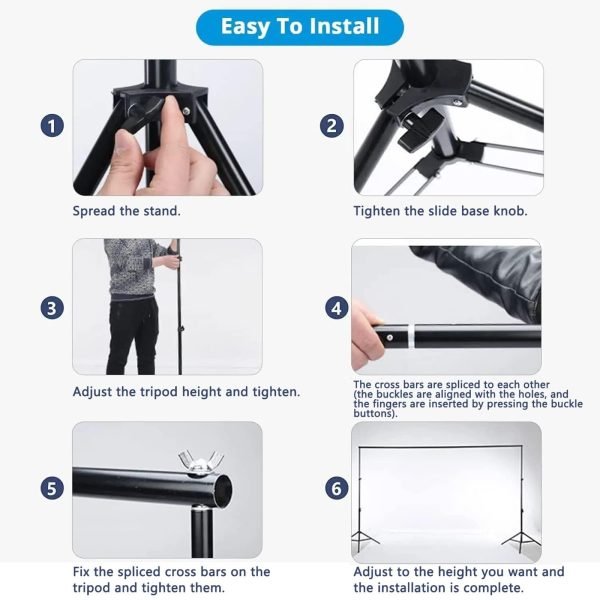 Easy To Install

1

Spread the stand.

2

Tighten the slide base knob.

3

Adjust the tripod height and tighten.

4

The cross bars are spliced to each other (the buckles are aligned with the holes, and the fingers are inserted by pressing the buckle buttons).

5

Fix the spliced cross bars on the tripod and tighten them.

6

Adjust to the height you want and the installation is complete.