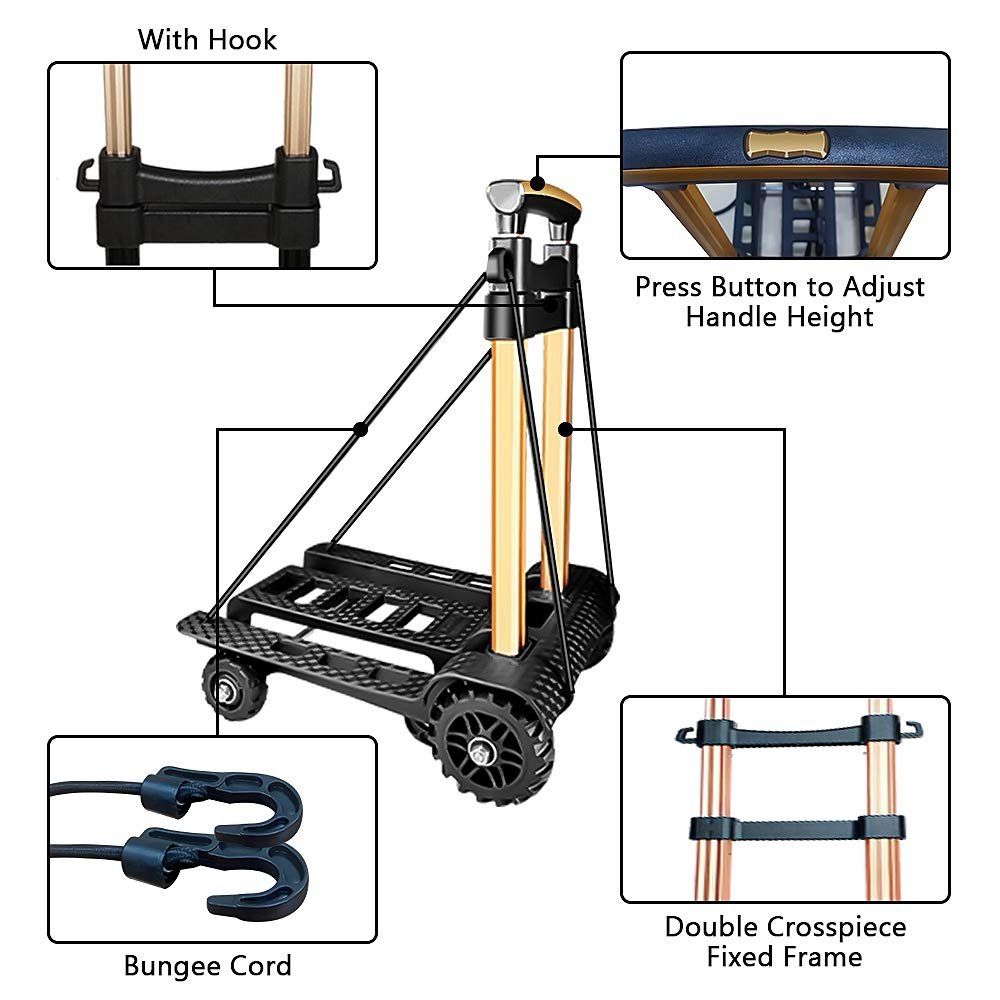 With Hook

Press Button to Adjust Handle Height

Bungee Cord

Double Crosspiece Fixed Frame