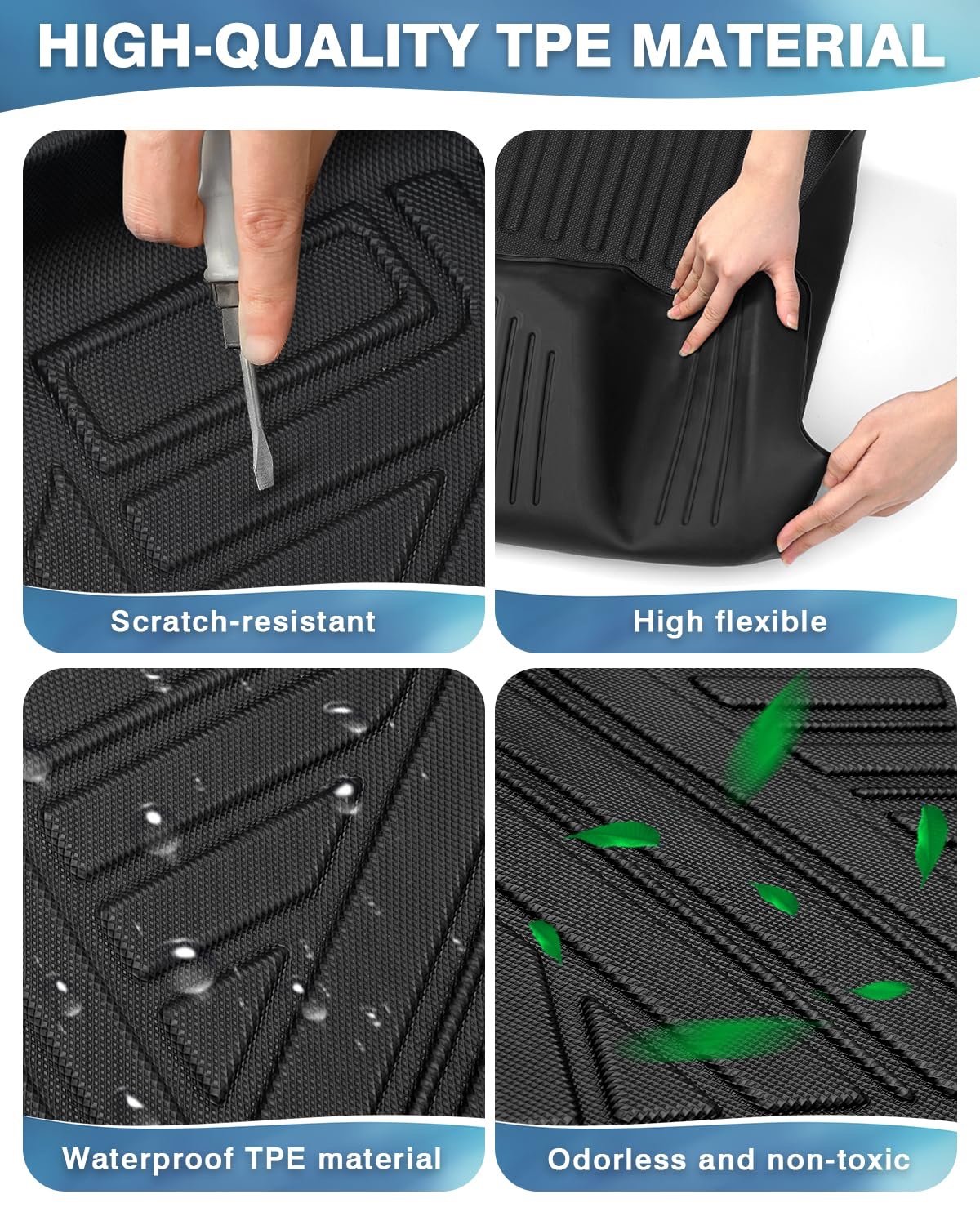 HIGH-QUALITY TPE MATERIAL

Scratch-resistant

High flexible

Waterproof TPE material

Odorless and non-toxic