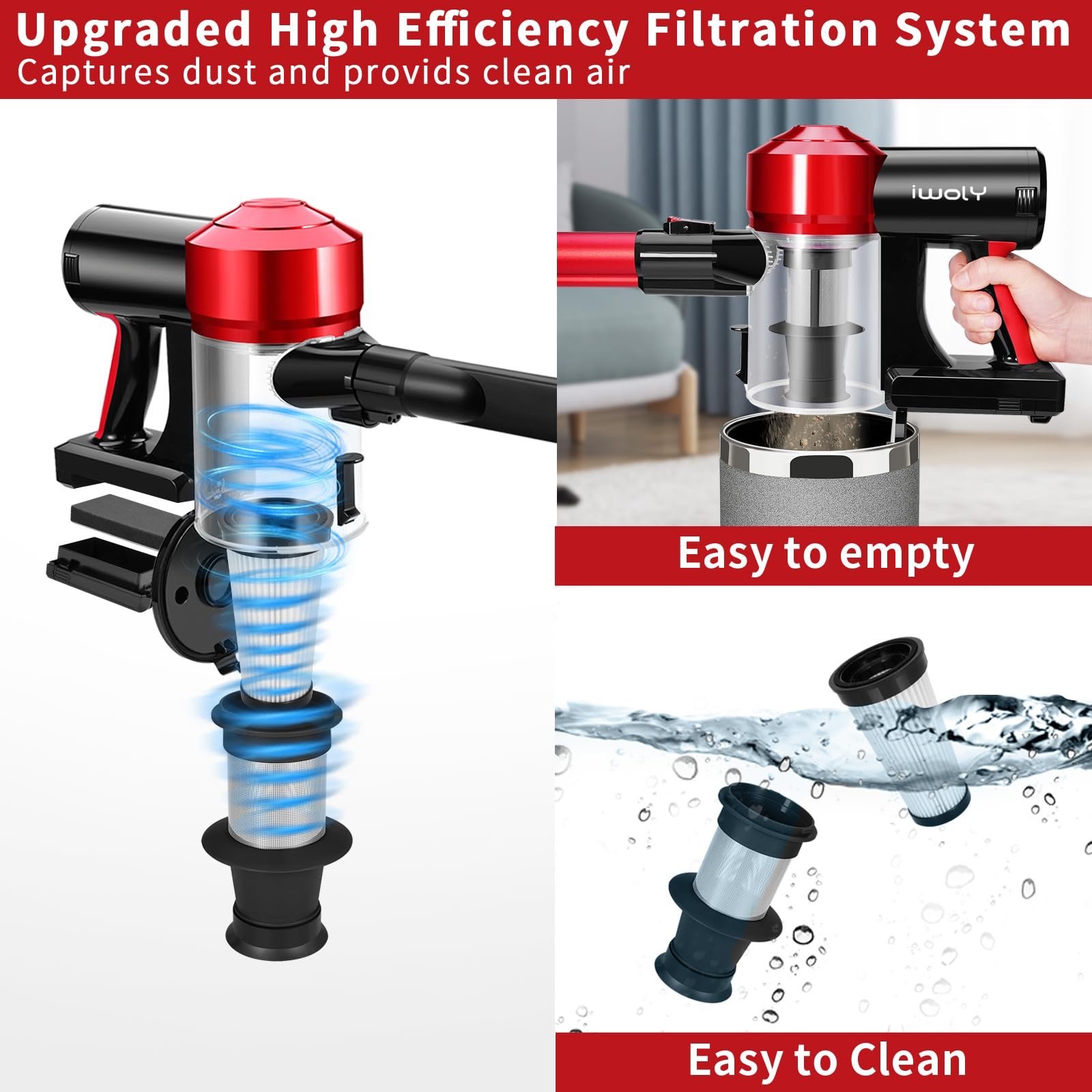 Upgraded High Efficiency Filtration System
Captures dust and provids clean air

iwoLY

Easy to empty

Easy to Clean