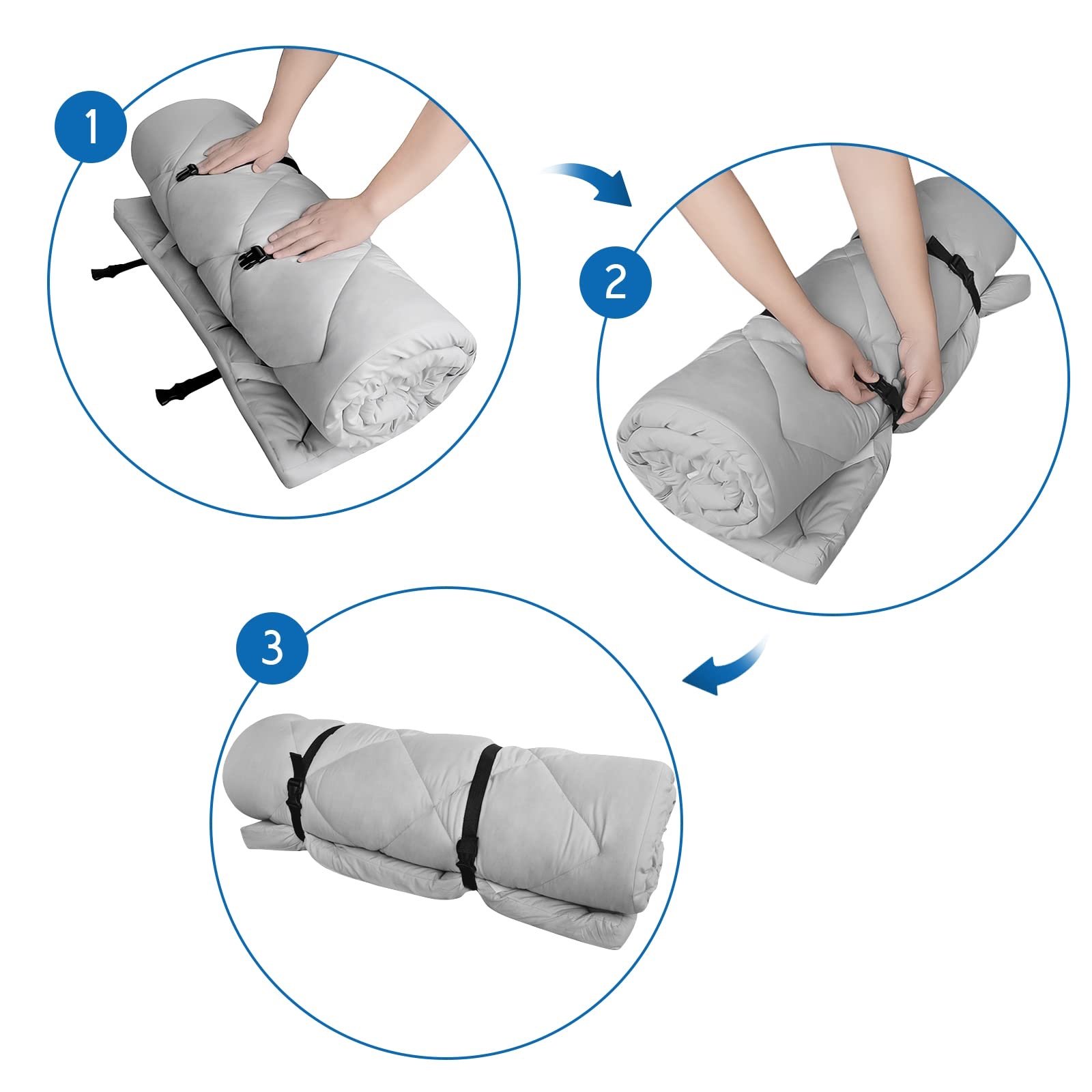 1

2

3