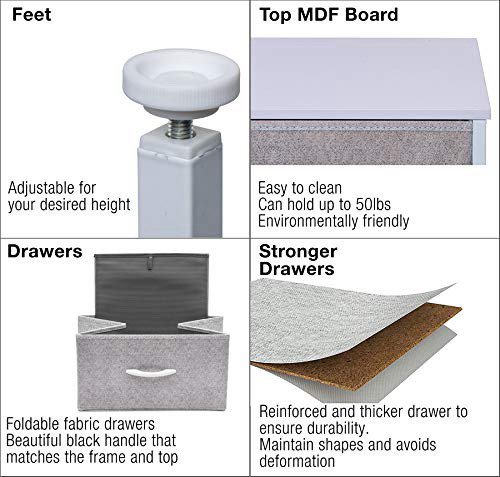 Feet

Adjustable for your desired height

Top MDF Board

Easy to clean
Can hold up to 50lbs
Environmentally friendly

Drawers

Foldable fabric drawers
Beautiful black handle that matches the frame and top

Stronger Drawers

Reinforced and thicker drawer to ensure durability.
Maintain shapes and avoids deformation