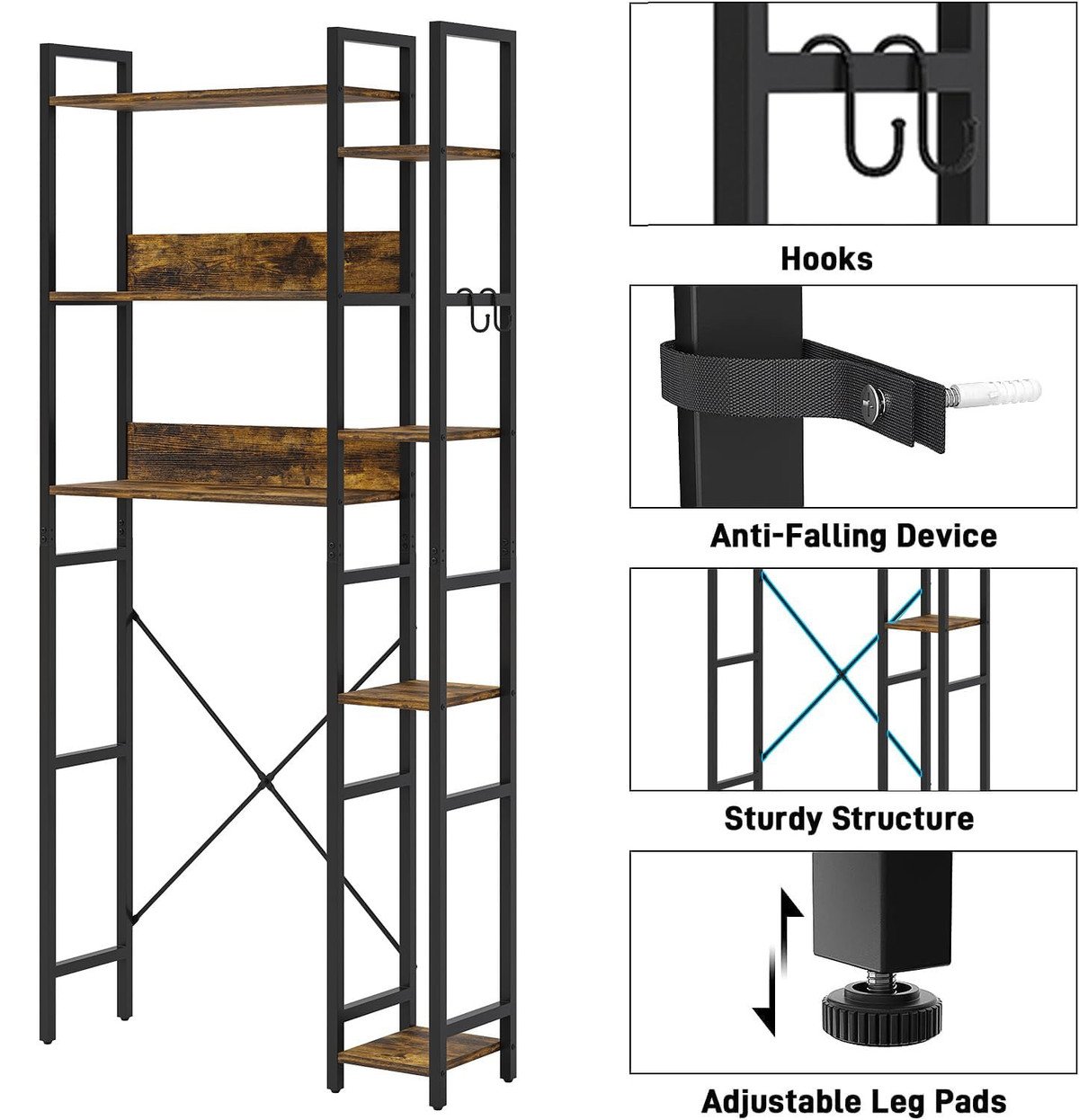 Hooks

Anti-Falling Device

Sturdy Structure

Adjustable Leg Pads