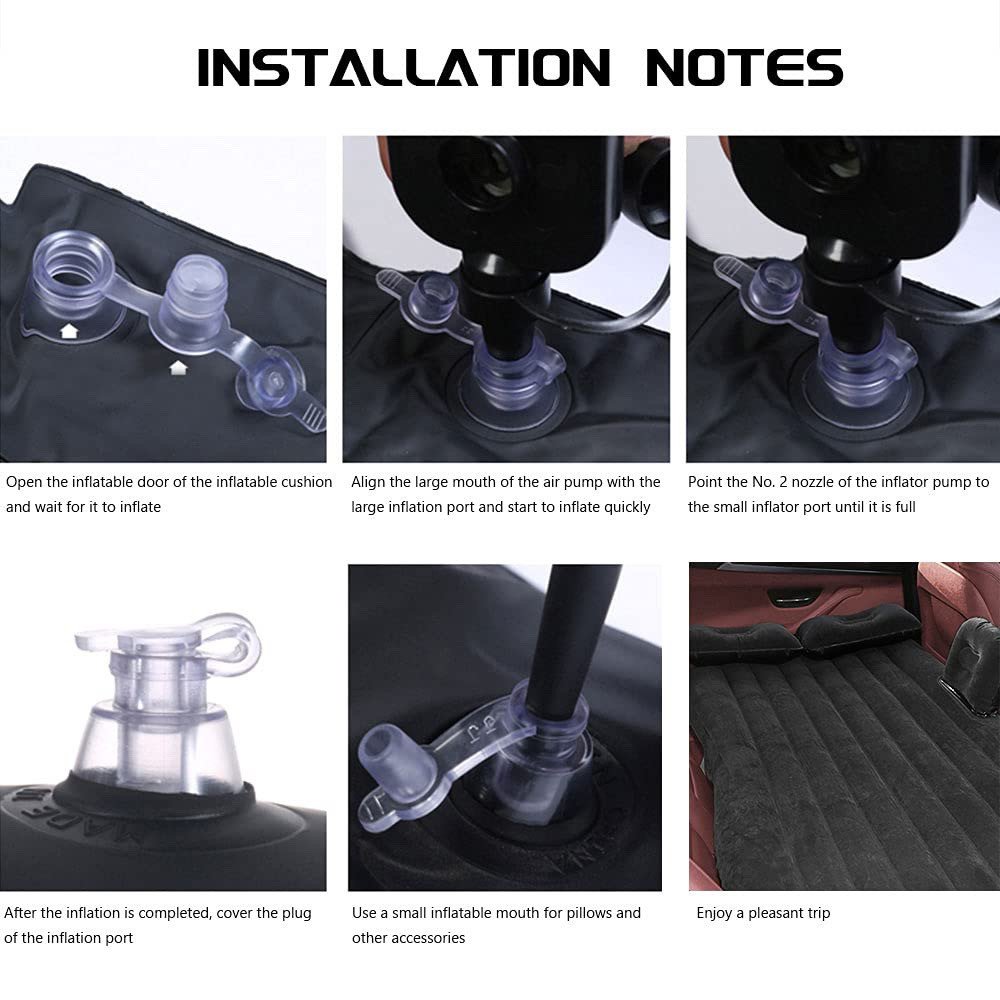 INSTALLATION NOTES

Open the inflatable door of the inflatable cushion and wait for it to inflate

Align the large mouth of the air pump with the large inflation port and start to inflate quickly

Point the No. 2 nozzle of the inflator pump to the small inflator port until it is full

MADE IN

After the inflation is completed, cover the plug of the inflation port

Use a small inflatable mouth for pillows and other accessories

Enjoy a pleasant trip