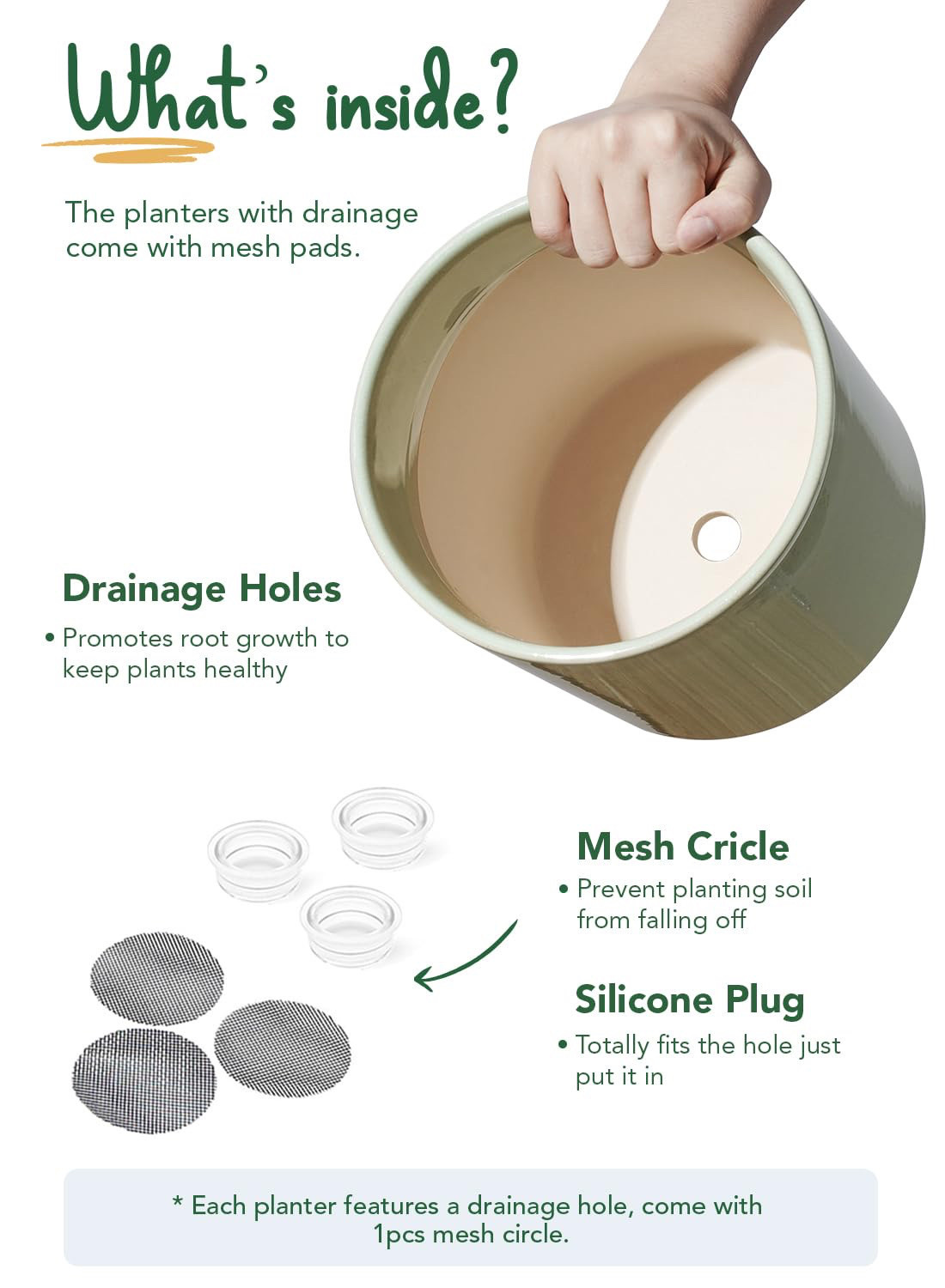 What's inside?

The planters with drainage come with mesh pads.

Drainage Holes

• Promotes root growth to keep plants healthy

Mesh Cricle

• Prevent planting soil from falling off

Silicone Plug

• Totally fits the hole just put it in

* Each planter features a drainage hole, come with 1pcs mesh circle.