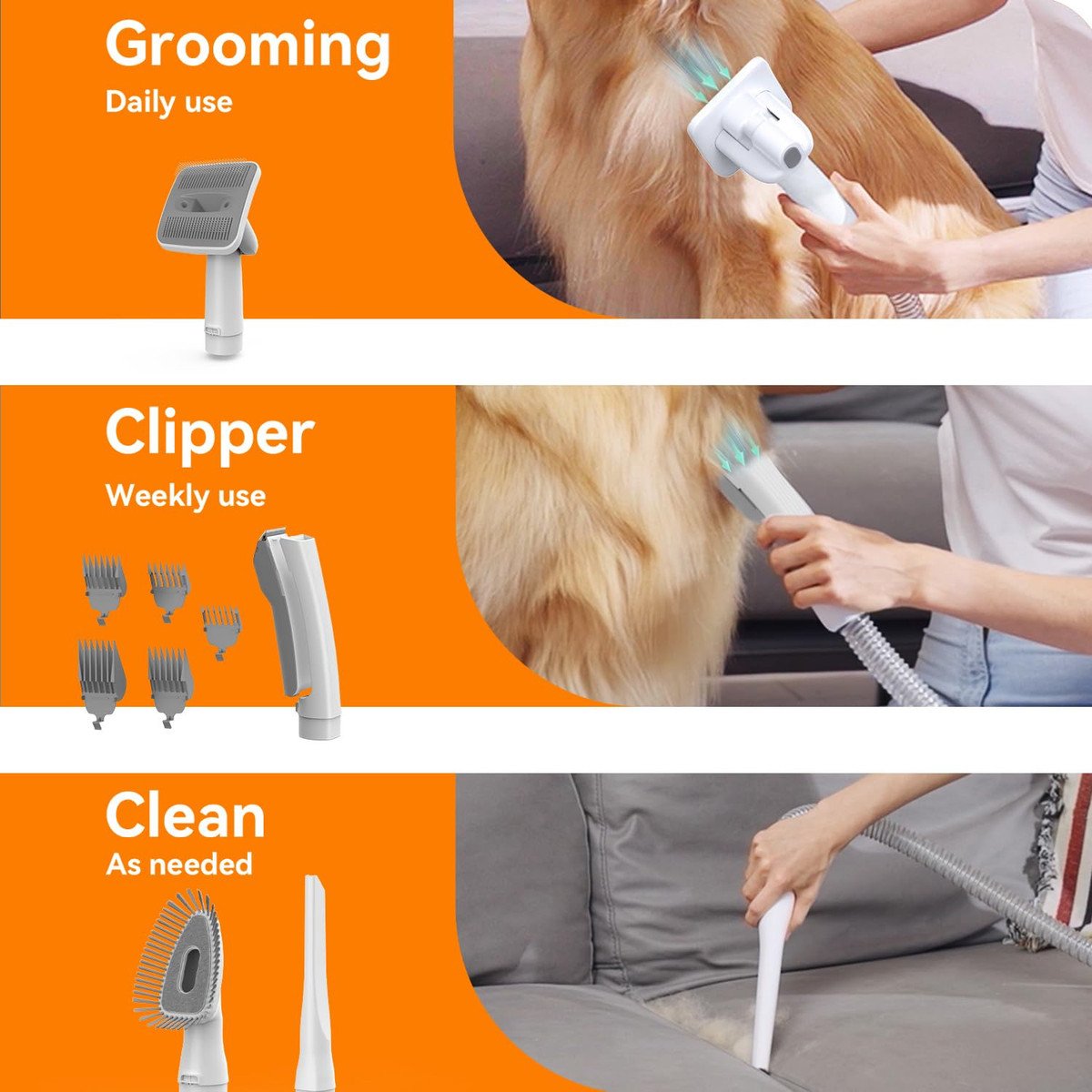 Grooming
Daily use

Clipper
Weekly use

Clean
As needed