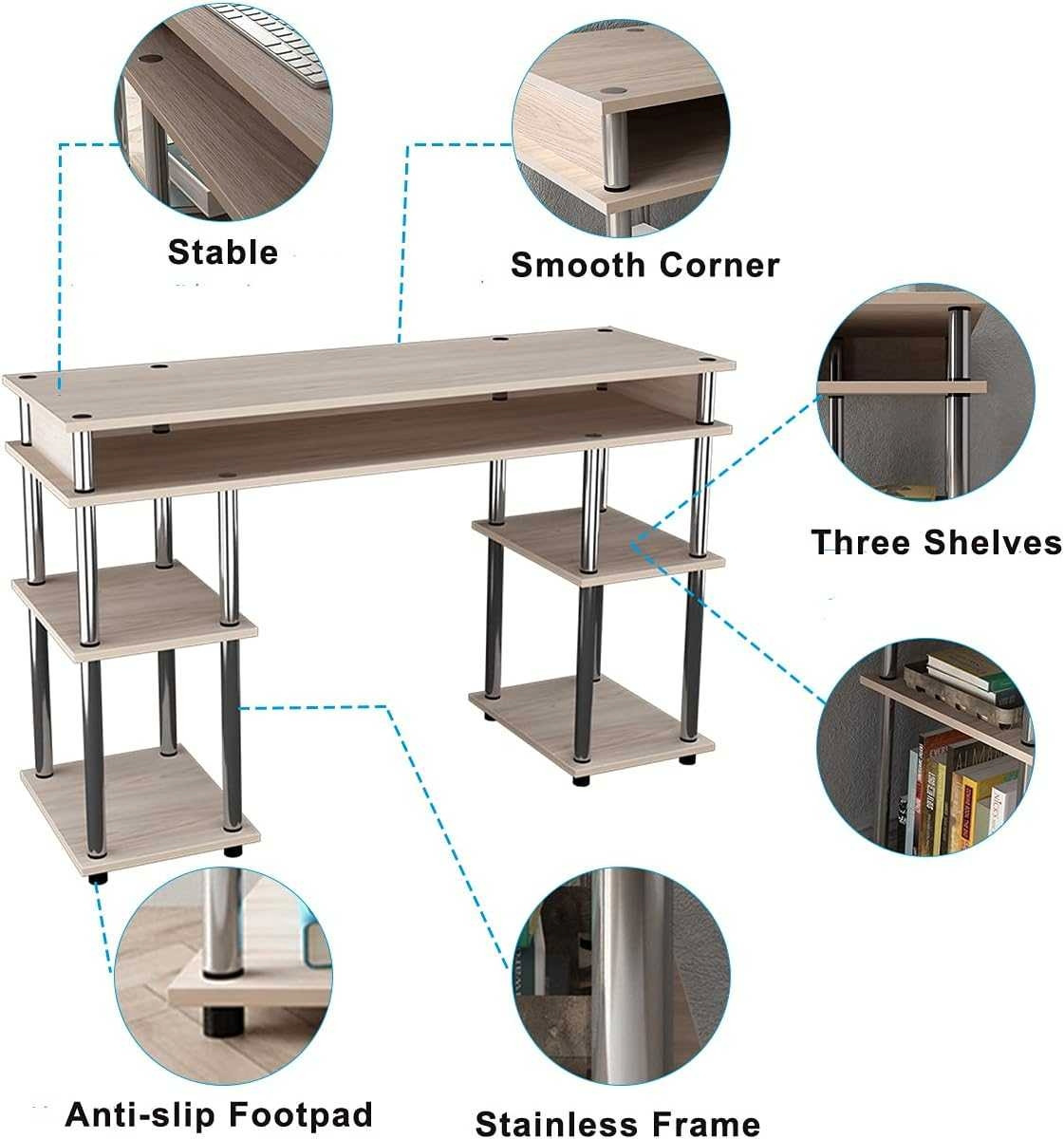 Stable

Smooth Corner

Three Shelves

Anti-slip Footpad

Stainless Frame