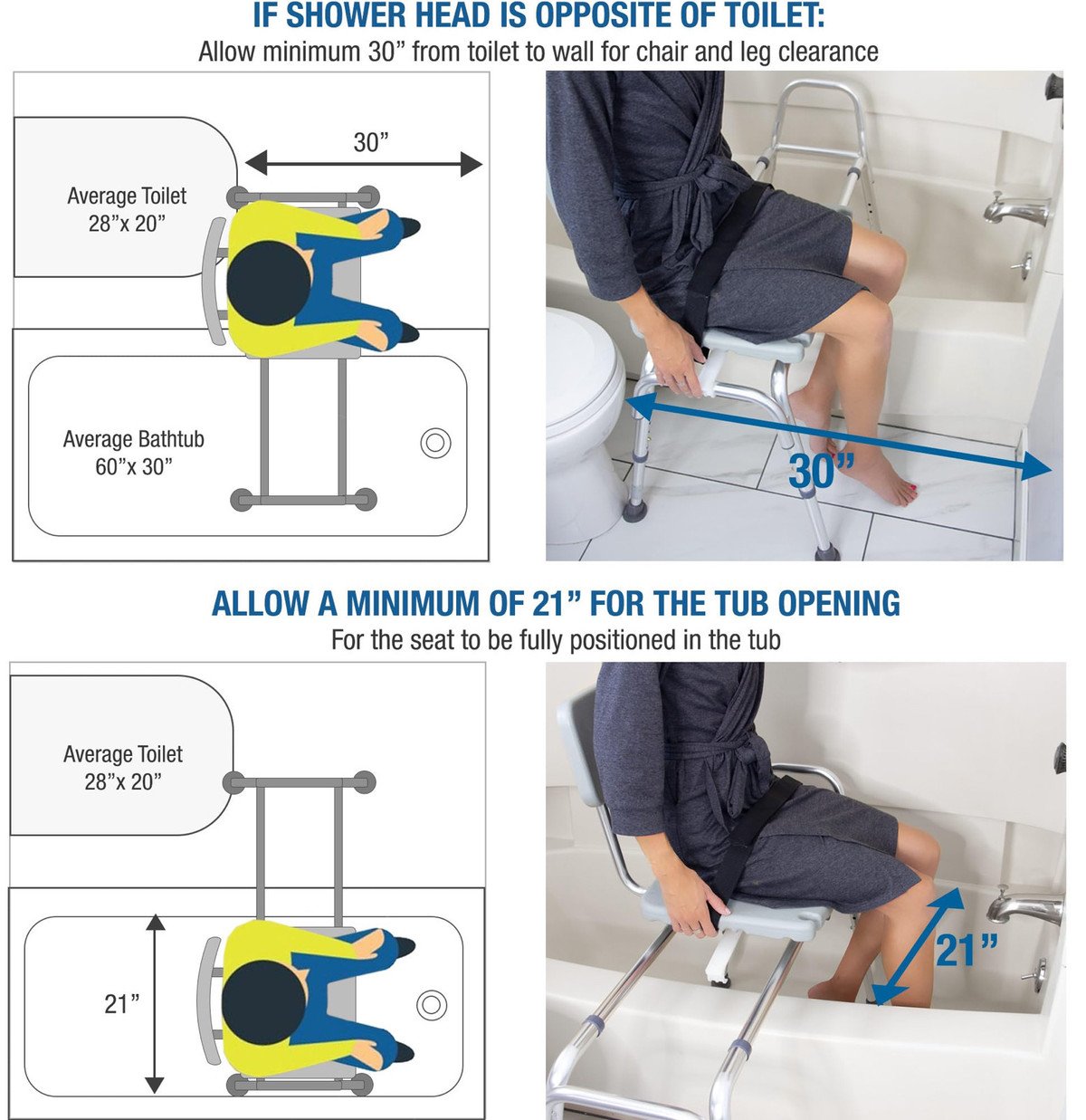 IF SHOWER HEAD IS OPPOSITE OF TOILET:
Allow minimum 30” from toilet to wall for chair and leg clearance

30”

Average Toilet
28”x 20”

Average Bathtub
60”x 30”

30”

ALLOW A MINIMUM OF 21” FOR THE TUB OPENING
For the seat to be fully positioned in the tub

Average Toilet
28”x 20”

21”

21”