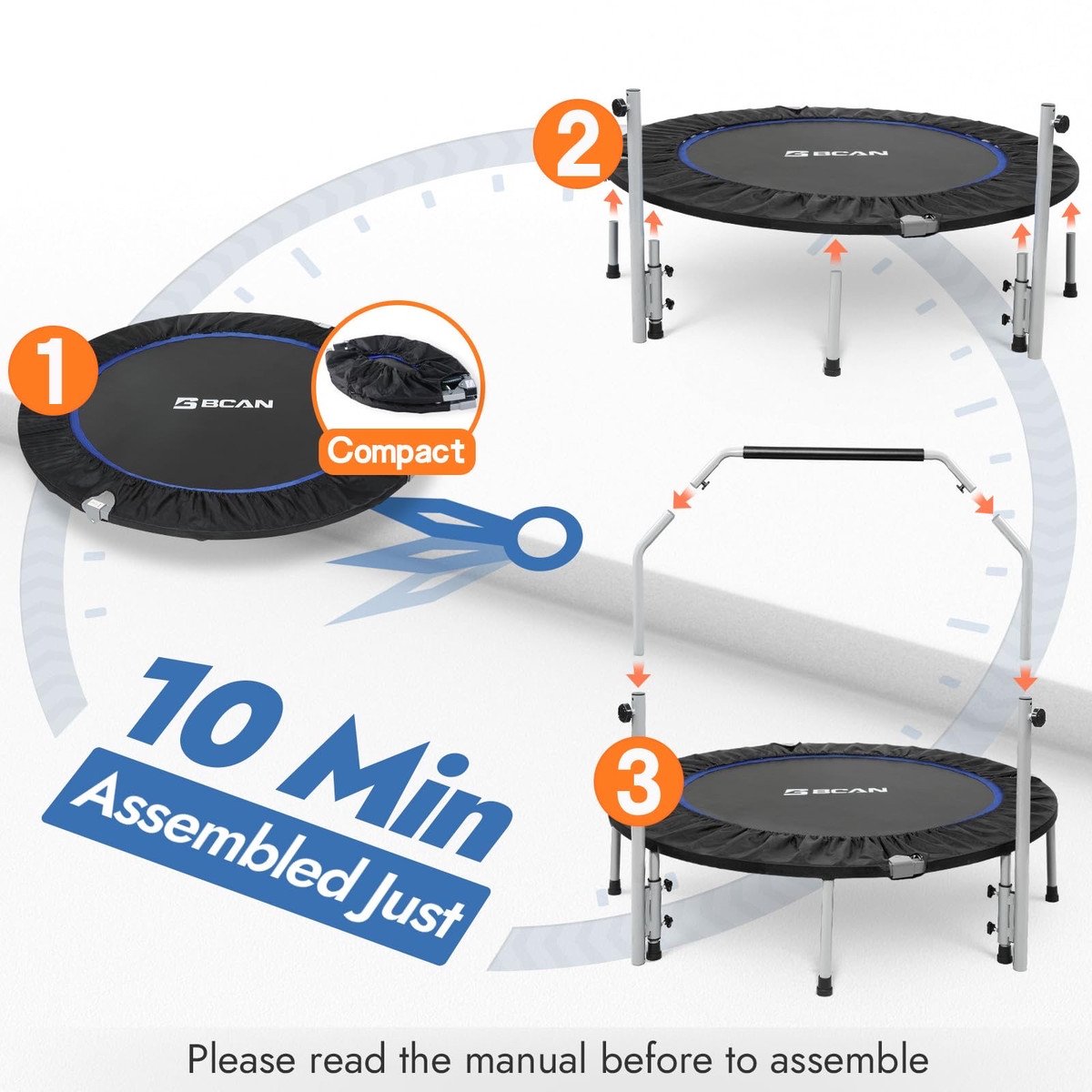 2

BCAN

1

BCAN

Compact

10 Min

Assembled Just

3

BCAN

Please read the manual before to assemble