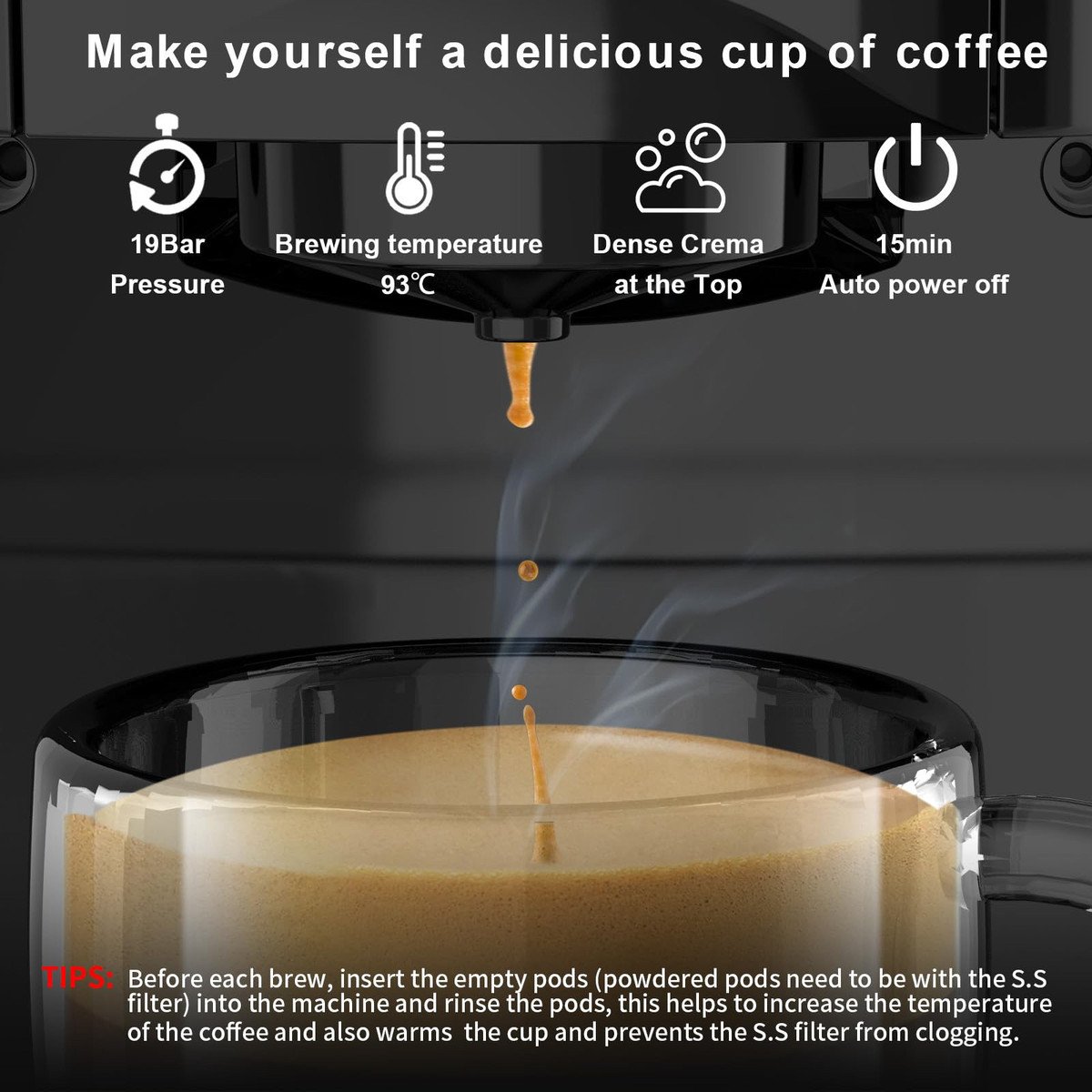 Make yourself a delicious cup of coffee

19Bar
Pressure

Brewing temperature
93℃

Dense Crema
at the Top

15min
Auto power off

TIPS: Before each brew, insert the empty pods (powdered pods need to be with the S.S filter) into the machine and rinse the pods, this helps to increase the temperature of the coffee and also warms the cup and prevents the S.S filter from clogging.