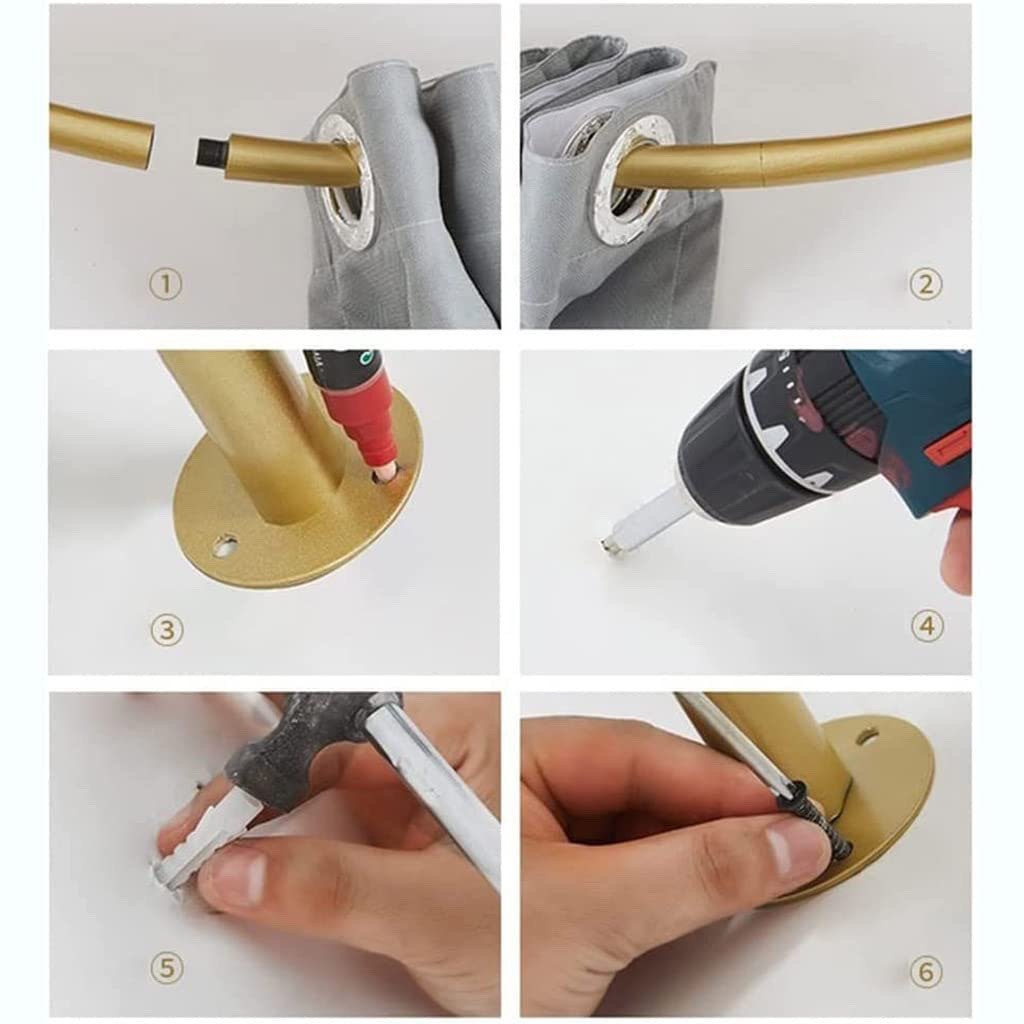 ①

②

③

④

⑤

⑥